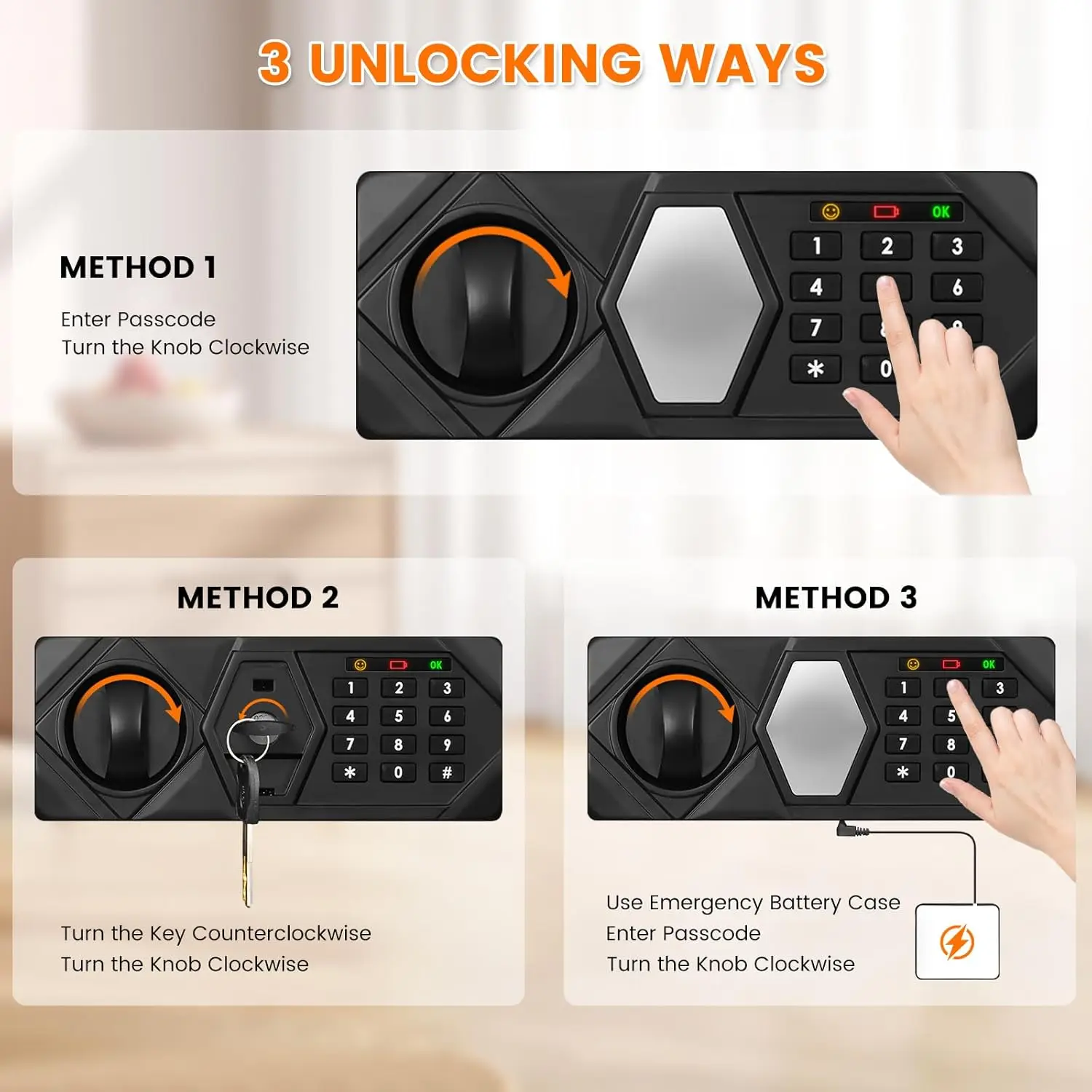 3 UNLOCKING WAYS

METHOD 1

Enter Passcode
Turn the Knob Clockwise

OK
1 2 3
4 6
7
*  0

METHOD 2

OK
1 2 3
4 5 6
7 8 9
* 0 #

Turn the Key Counterclockwise
Turn the Knob Clockwise

METHOD 3

OK
1 3
4 5
7 8
* 0

Use Emergency Battery Case
Enter Passcode
Turn the Knob Clockwise