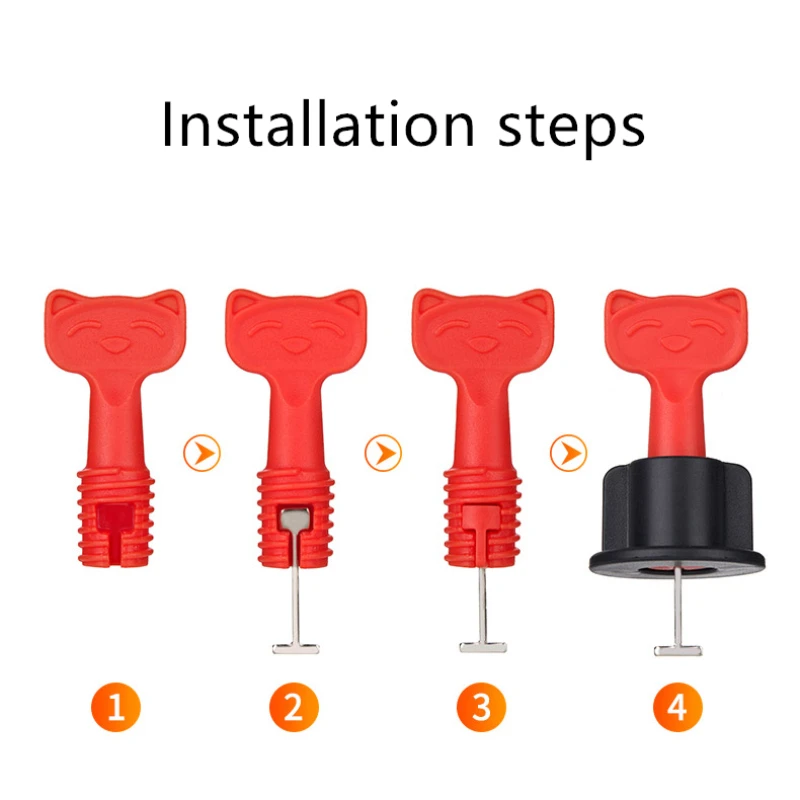 Installation steps

1

2

3

4