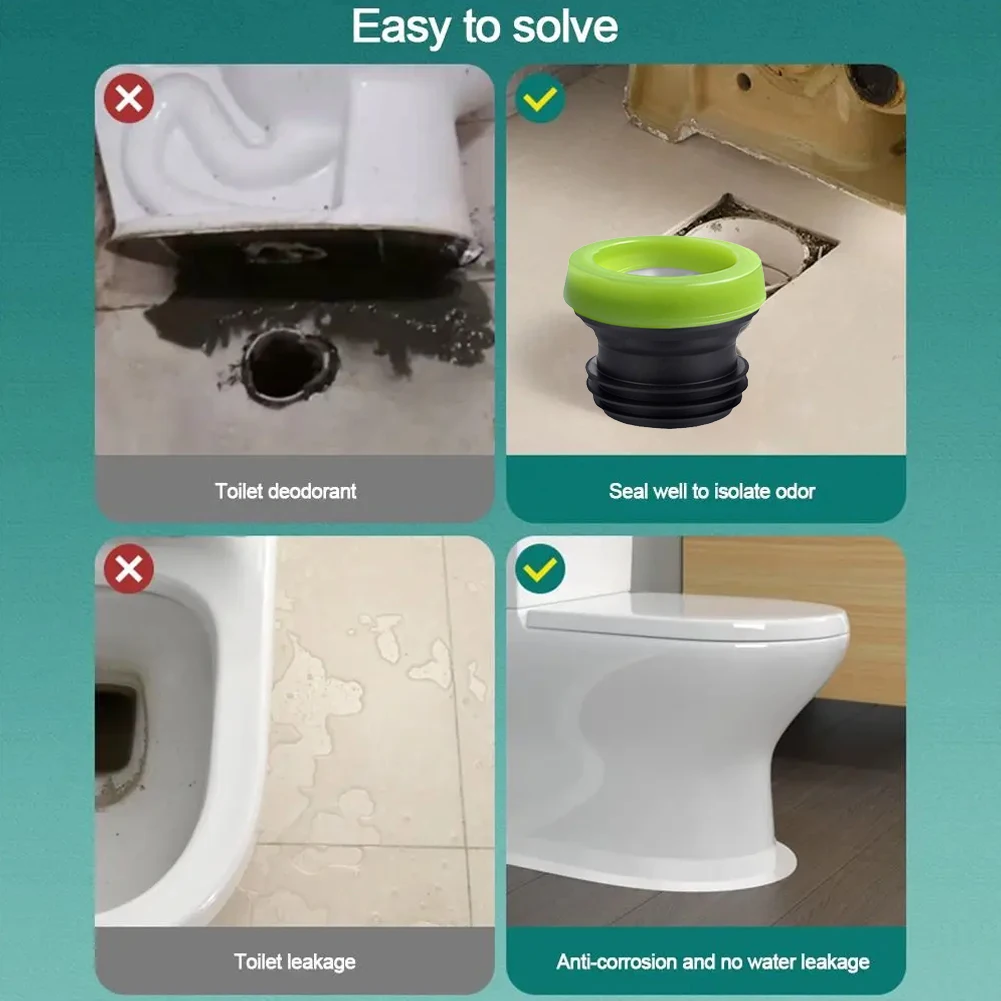 Easy to solve

Toilet deodorant

Seal well to isolate odor

Toilet leakage

Anti-corrosion and no water leakage