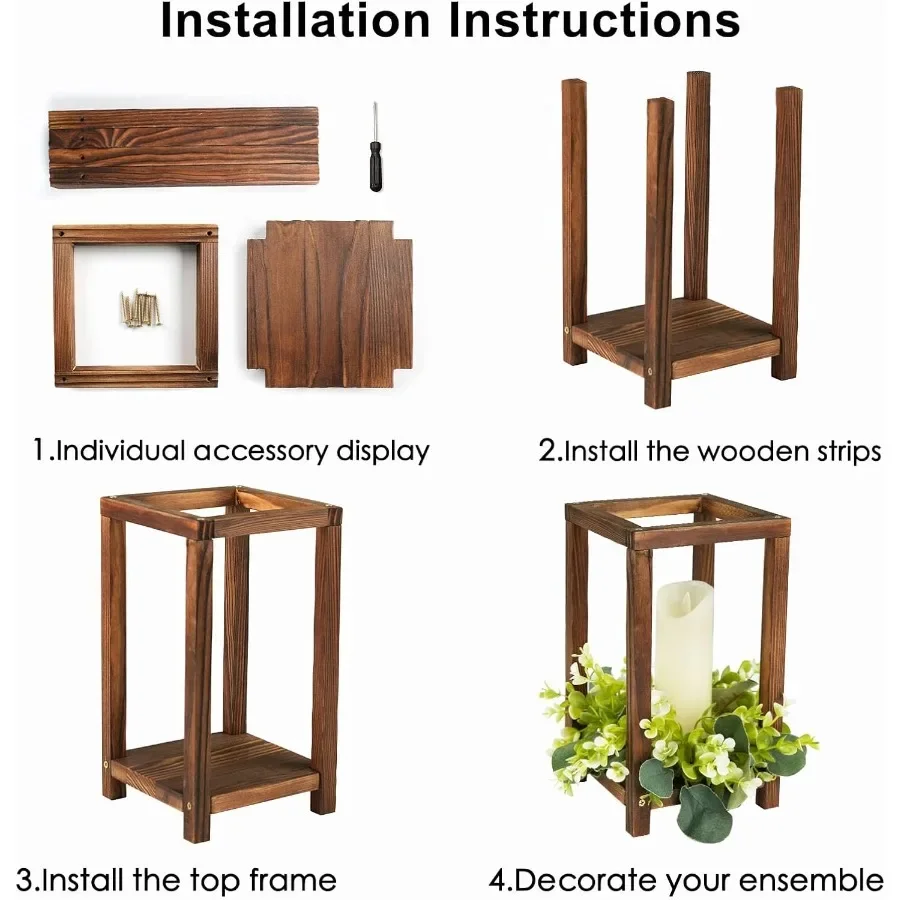 Installation Instructions

1.Individual accessory display

2.Install the wooden strips

3.Install the top frame

4.Decorate your ensemble