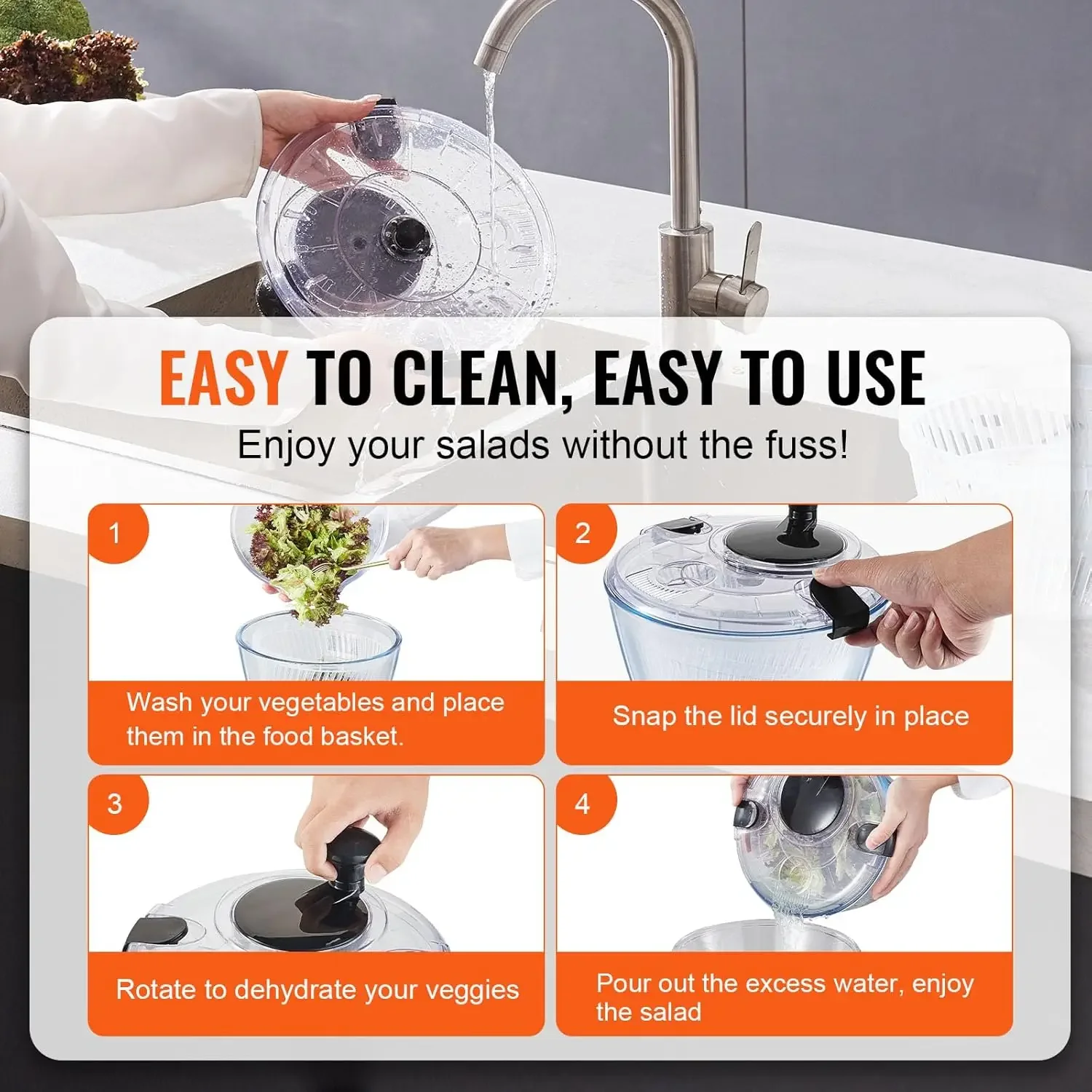 EASY TO CLEAN, EASY TO USE

Enjoy your salads without the fuss!

1

Wash your vegetables and place them in the food basket.

2

Snap the lid securely in place

3

Rotate to dehydrate your veggies

4

Pour out the excess water, enjoy the salad