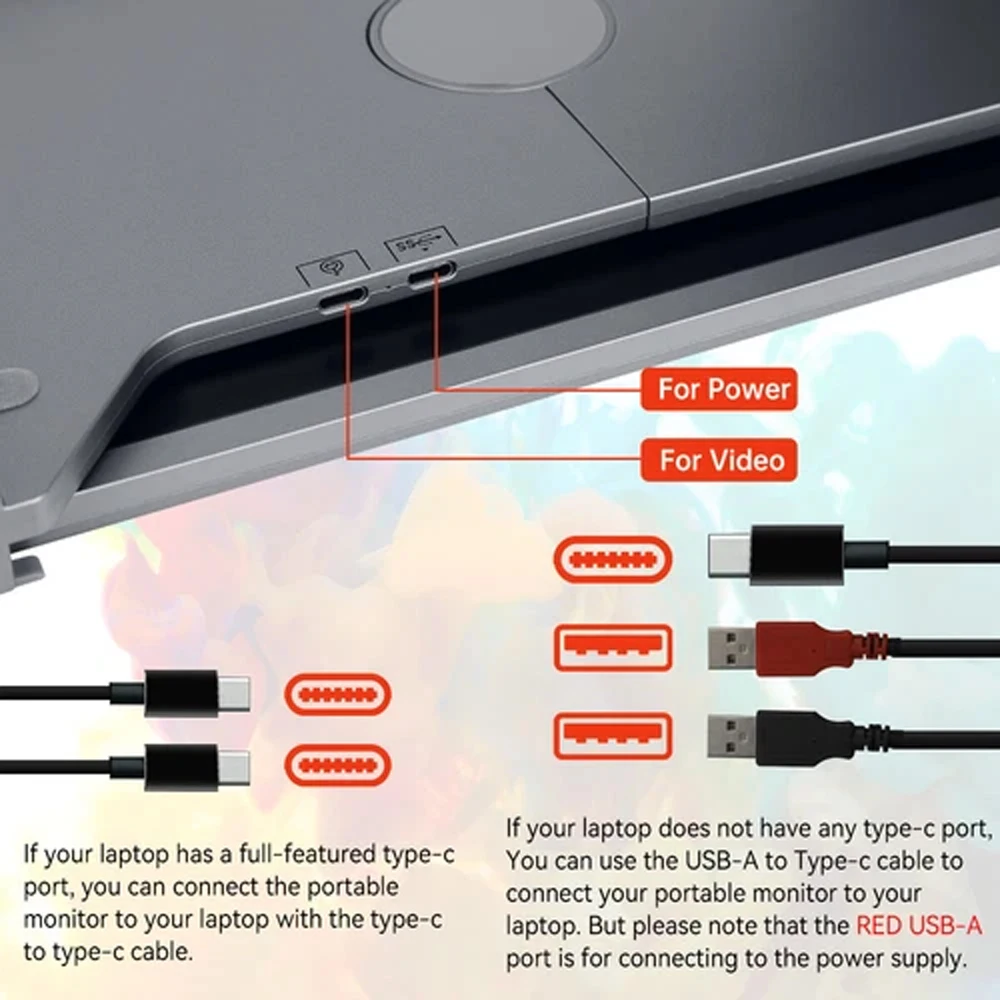 For Power

For Video

If your laptop has a full-featured type-c port, you can connect the portable monitor to your laptop with the type-c to type-c cable.

If your laptop does not have any type-c port, You can use the USB-A to Type-c cable to connect your portable monitor to your laptop. But please note that the RED USB-A port is for connecting to the power supply.