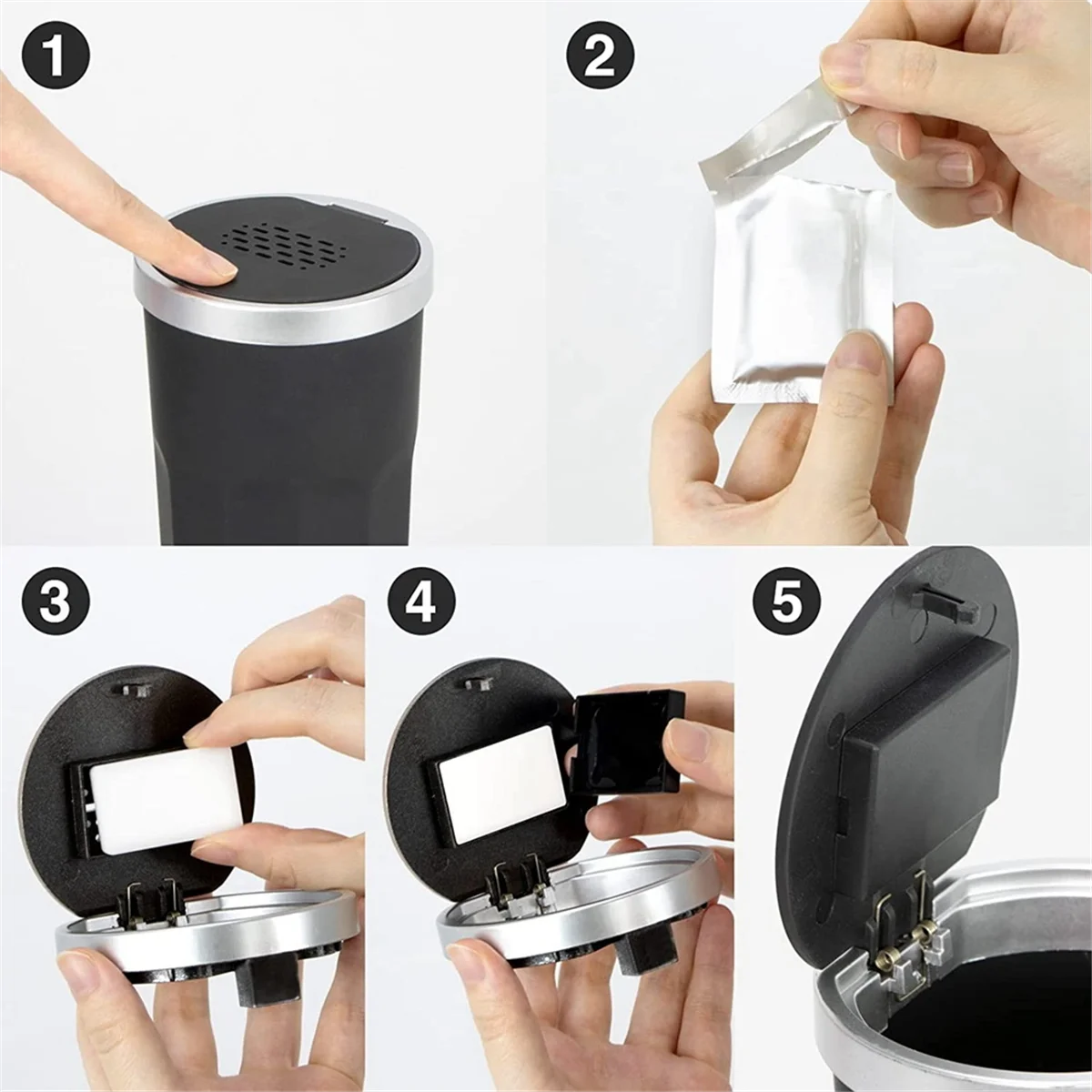 1

2

3

4

5