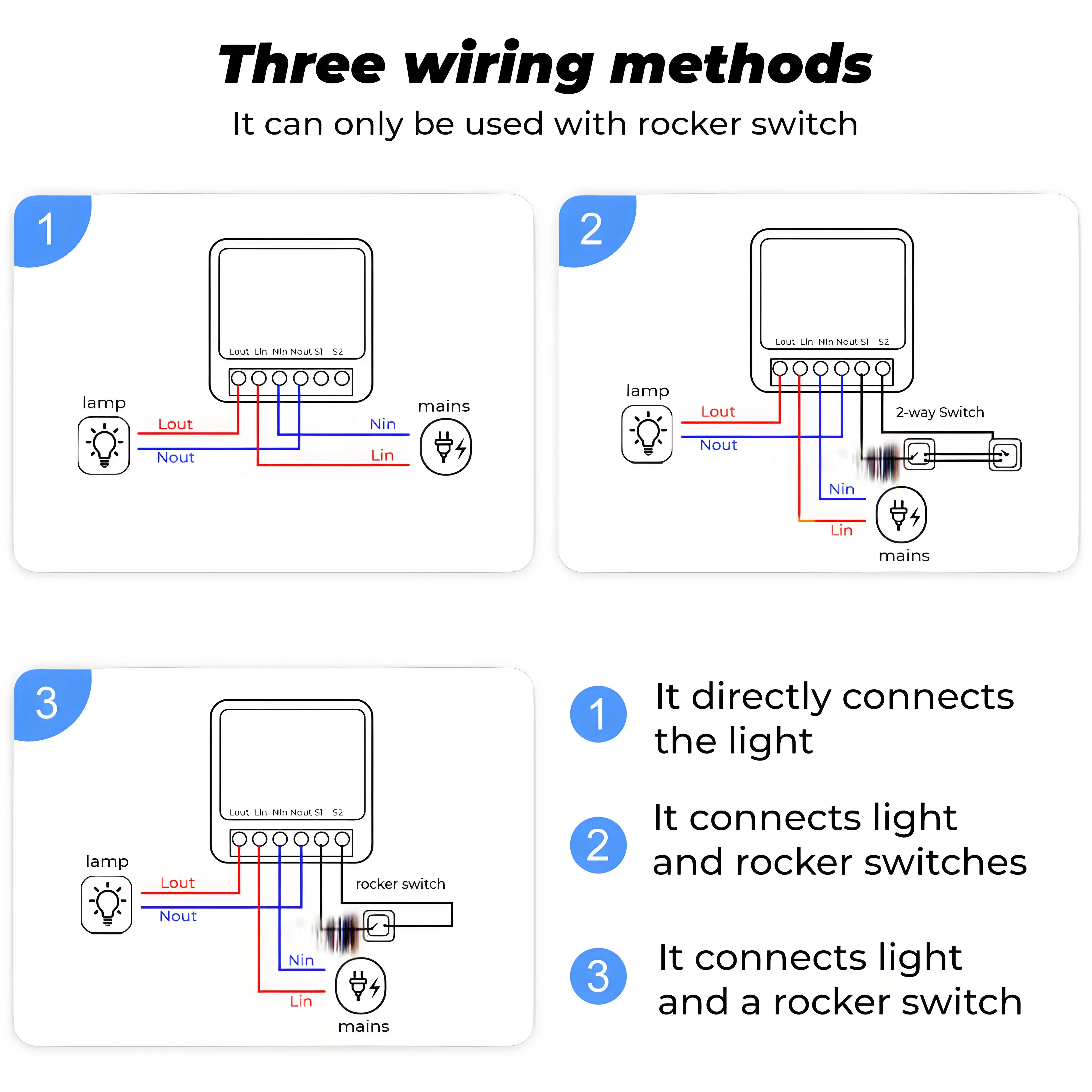 Three wiring methods

It can only be used with rocker switch

1

Lout Lin Nin Nout S1 S2

lamp

Lout

Nout

mains

Nin

Lin

2

Lout Lin Nin Nout S1 S2

lamp

Lout

Nout

2-way Switch

Nin

Lin

mains

3

Lout Lin Nin Nout S1 S2

lamp

Lout

Nout

rocker switch

Nin

Lin

mains

1 It directly connects the light

2 It connects light and rocker switches

3 It connects light and a rocker switch