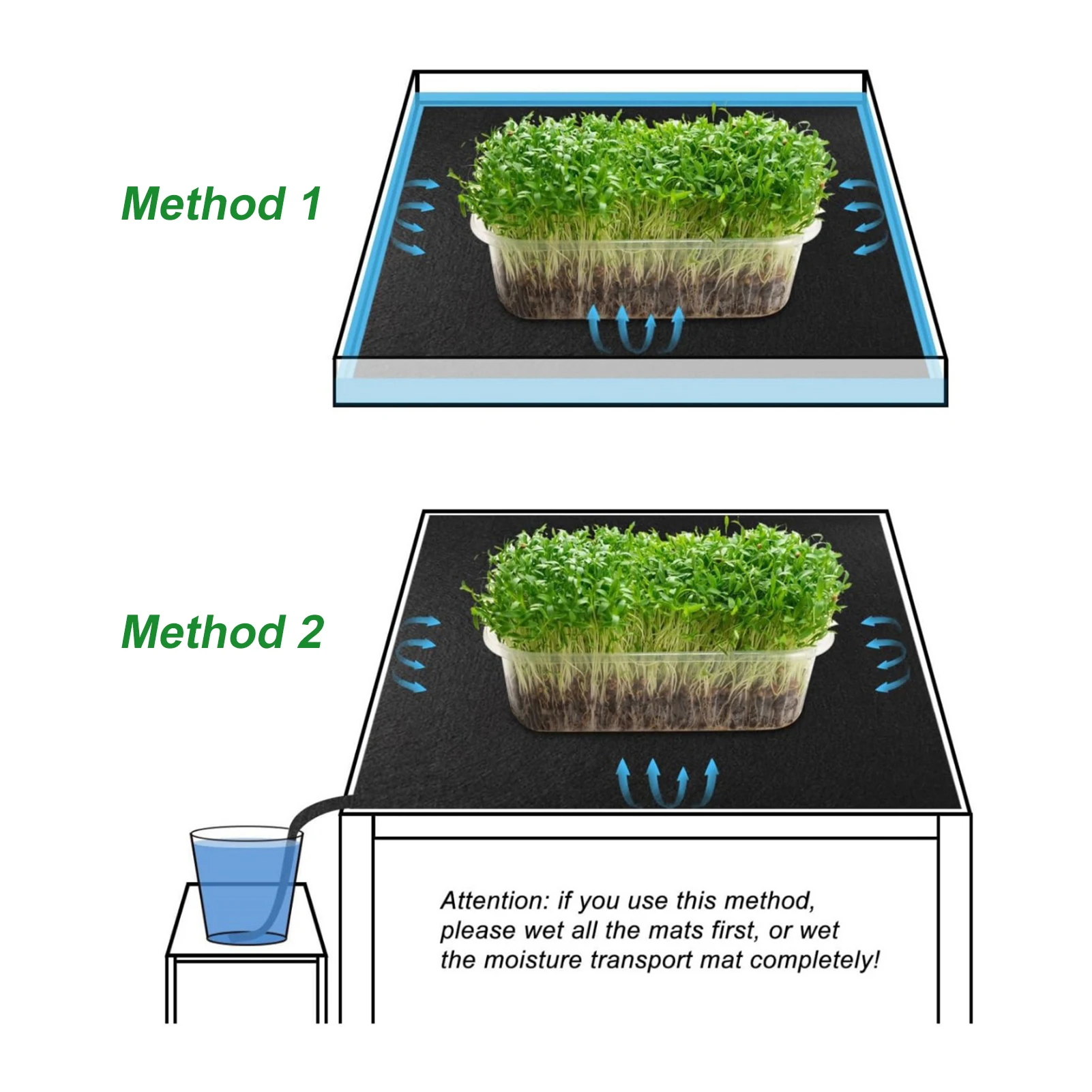 Method 1

Method 2

Attention: if you use this method, please wet all the mats first, or wet the moisture transport mat completely!