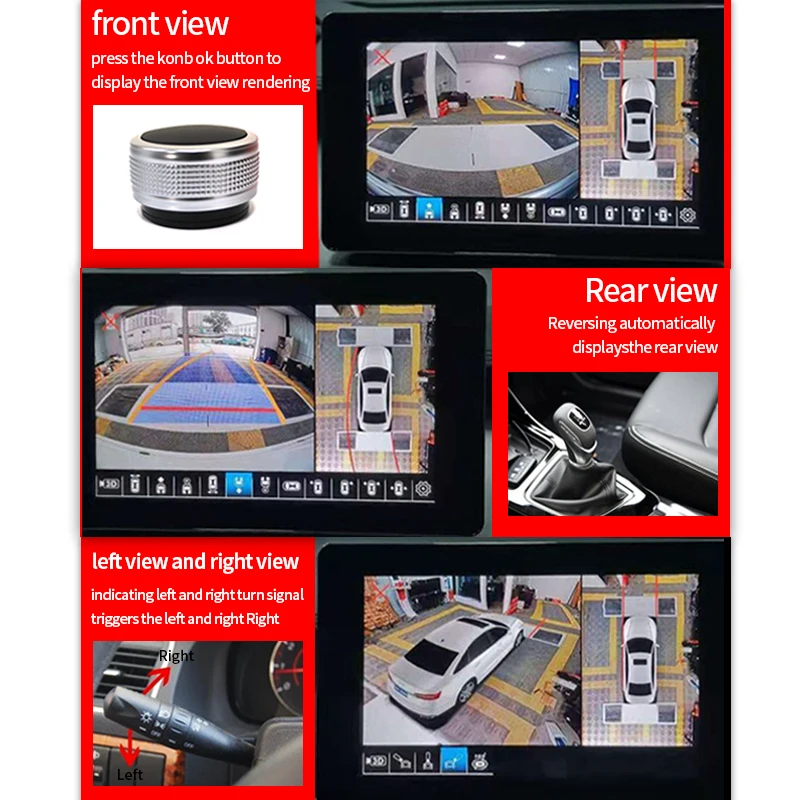 front view

press the konb ok button to display the front view rendering

3D

Rear view

Reversing automatically displaysthe rear view

3D

left view and right view

indicating left and right turn signal triggers the left and right Right

Right

Left

3D