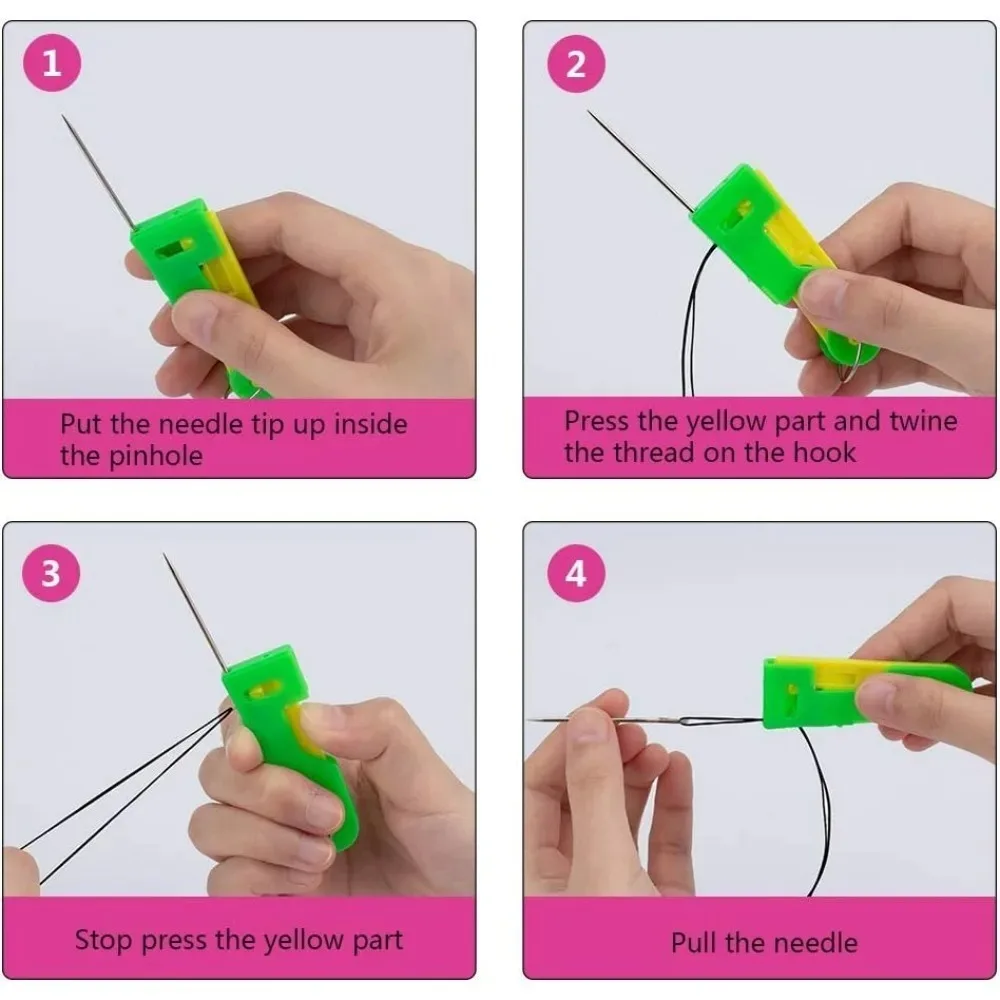 1

Put the needle tip up inside the pinhole

2

Press the yellow part and twine the thread on the hook

3

Stop press the yellow part

4

Pull the needle