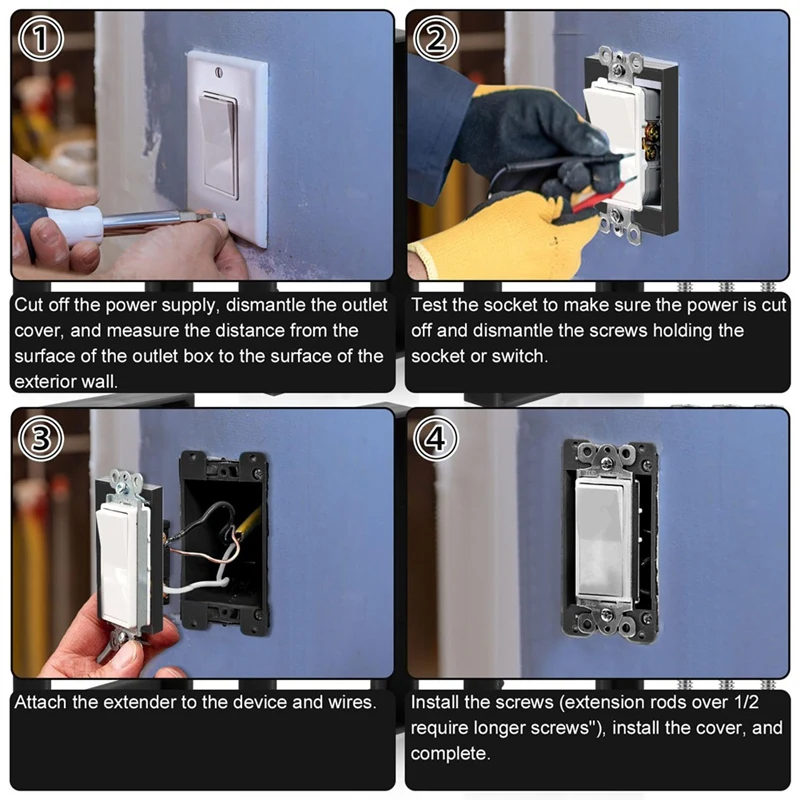 ①

Cut off the power supply, dismantle the outlet cover, and measure the distance from the surface of the outlet box to the surface of the exterior wall.

②

Test the socket to make sure the power is cut off and dismantle the screws holding the socket or switch.

③

Attach the extender to the device and wires.

④

Install the screws (extension rods over 1/2 require longer screws"), install the cover, and complete.