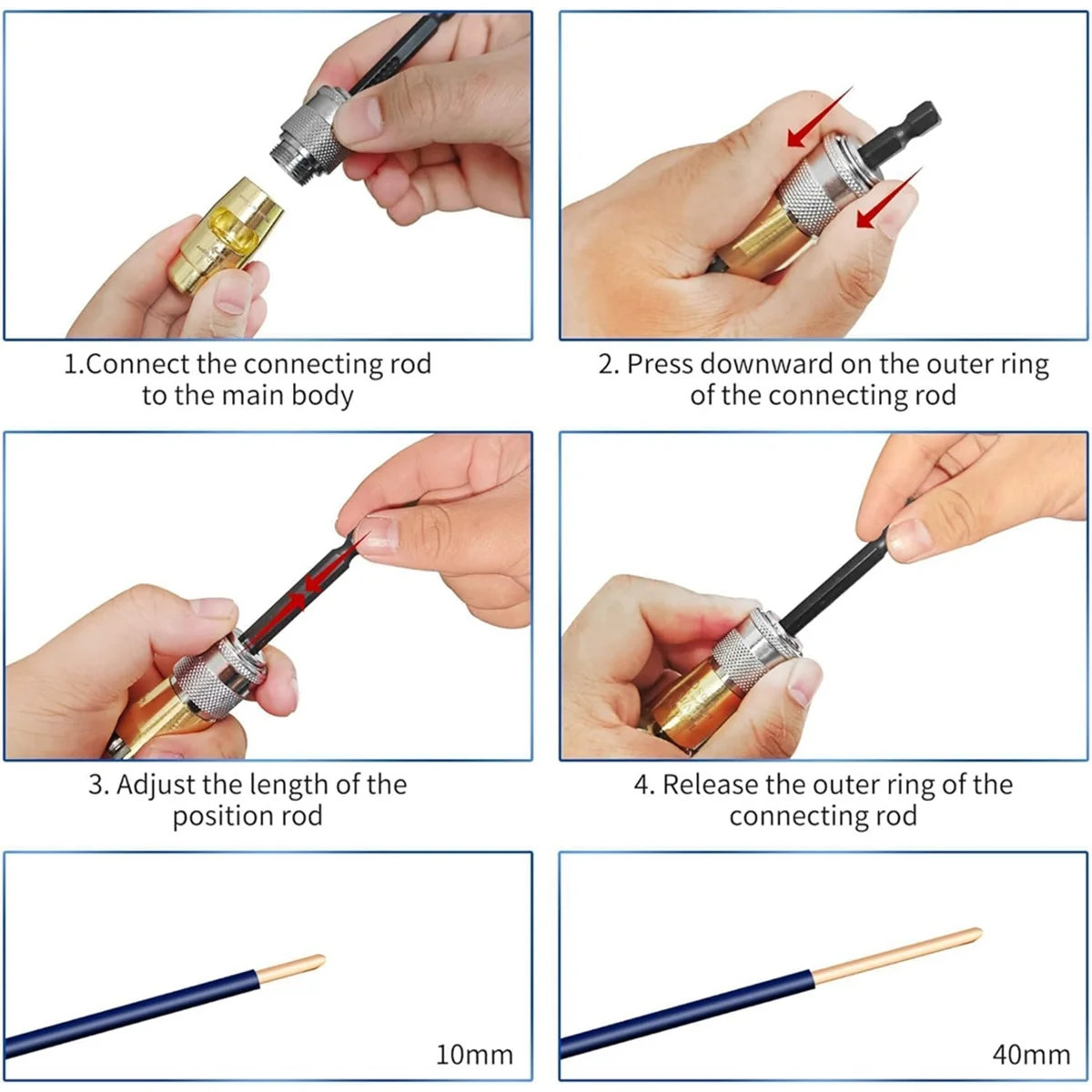 1.Connect the connecting rod to the main body

2. Press downward on the outer ring of the connecting rod

3. Adjust the length of the position rod

4. Release the outer ring of the connecting rod

10mm

40mm