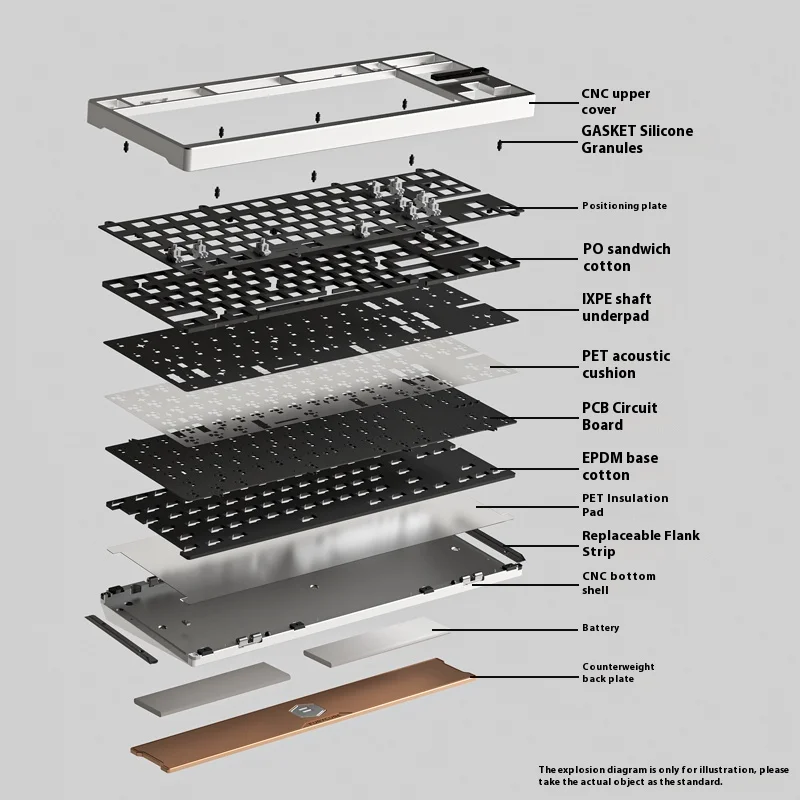 CNC upper cover

GASKET Silicone Granules

Positioning plate

PO sandwich cotton

IXPE shaft underpad

PET acoustic cushion

PCB Circuit Board

EPDM base cotton

PET Insulation Pad

Replaceable Flank Strip

CNC bottom shell

Battery

Counterweight back plate

The explosion diagram is only for illustration, please take the actual object as the standard.