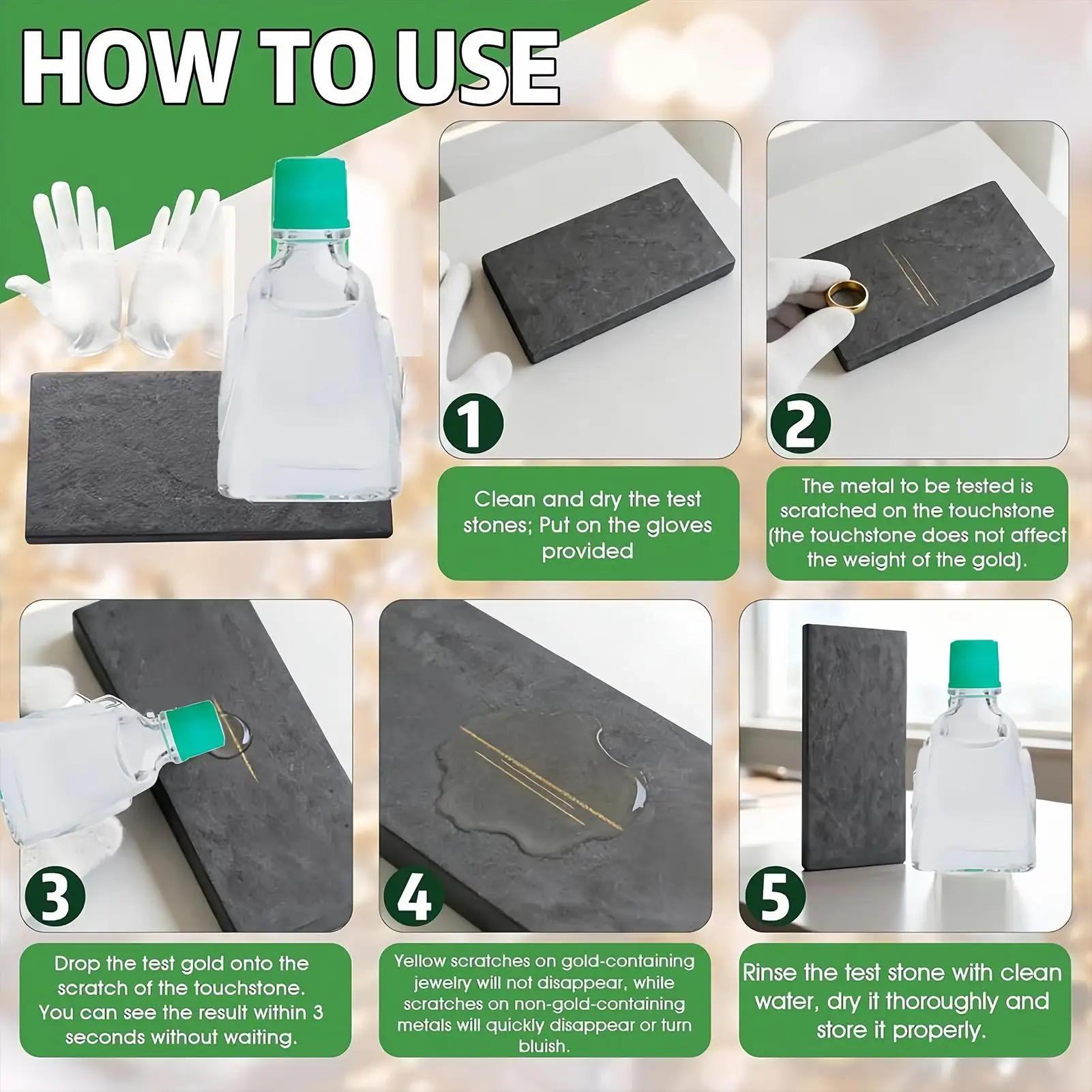 HOW TO USE

1

Clean and dry the test stones; Put on the gloves provided

2

The metal to be tested is scratched on the touchstone (the touchstone does not affect the weight of the gold).

3

Drop the test gold onto the scratch of the touchstone. You can see the result within 3 seconds without waiting.

4

Yellow scratches on gold-containing jewelry will not disappear, while scratches on non-gold-containing metals will quickly disappear or turn bluish.

5

Rinse the test stone with clean water, dry it thoroughly and store it properly.