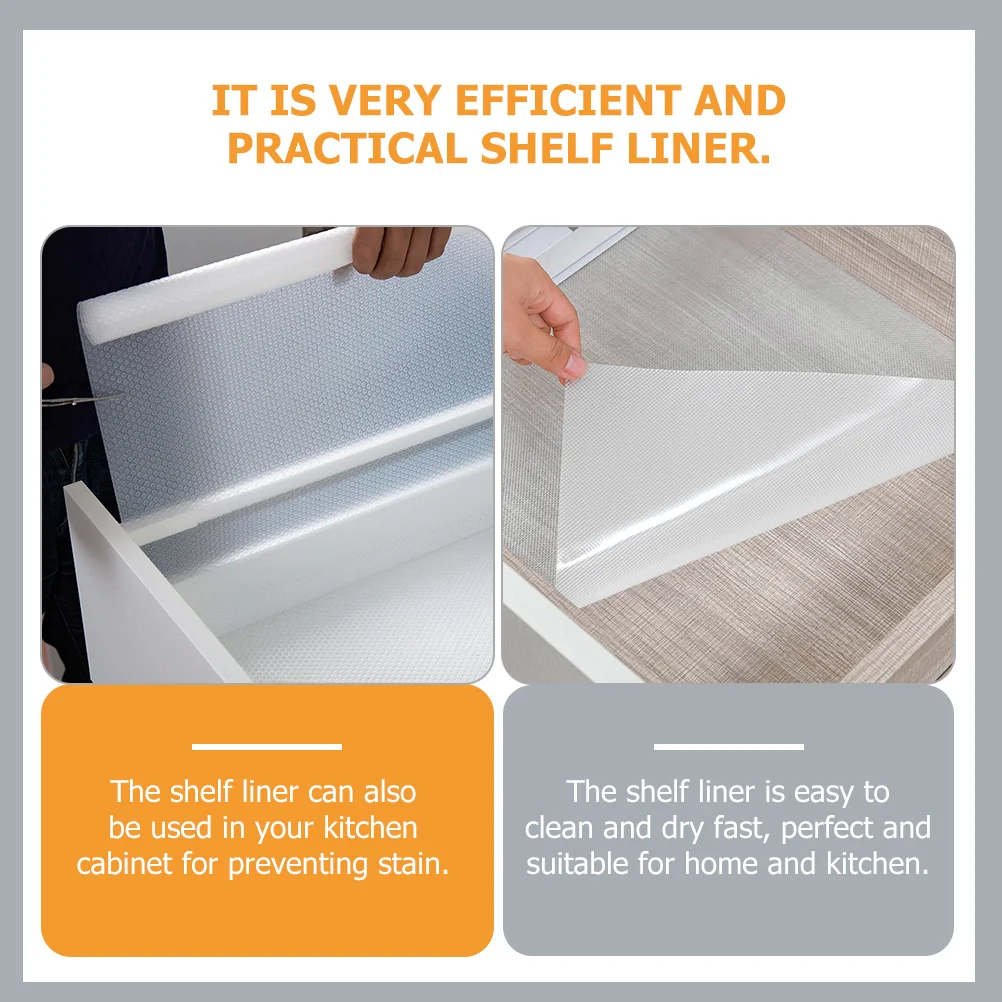 IT IS VERY EFFICIENT AND PRACTICAL SHELF LINER.

The shelf liner can also be used in your kitchen cabinet for preventing stain.

The shelf liner is easy to clean and dry fast, perfect and suitable for home and kitchen.