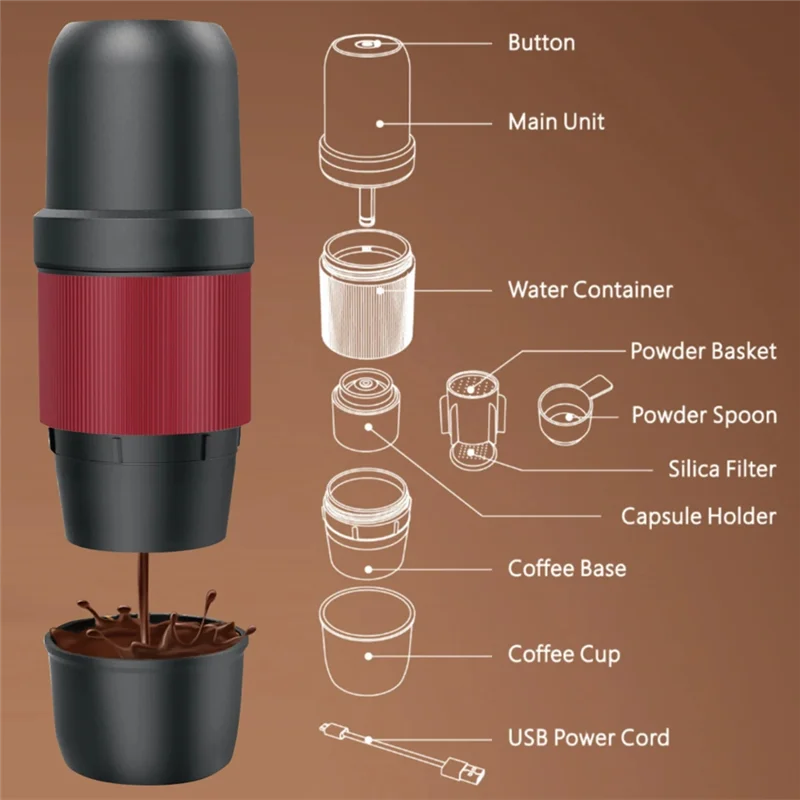 Button

Main Unit

Water Container

Powder Basket

Powder Spoon

Silica Filter

Capsule Holder

Coffee Base

Coffee Cup

USB Power Cord