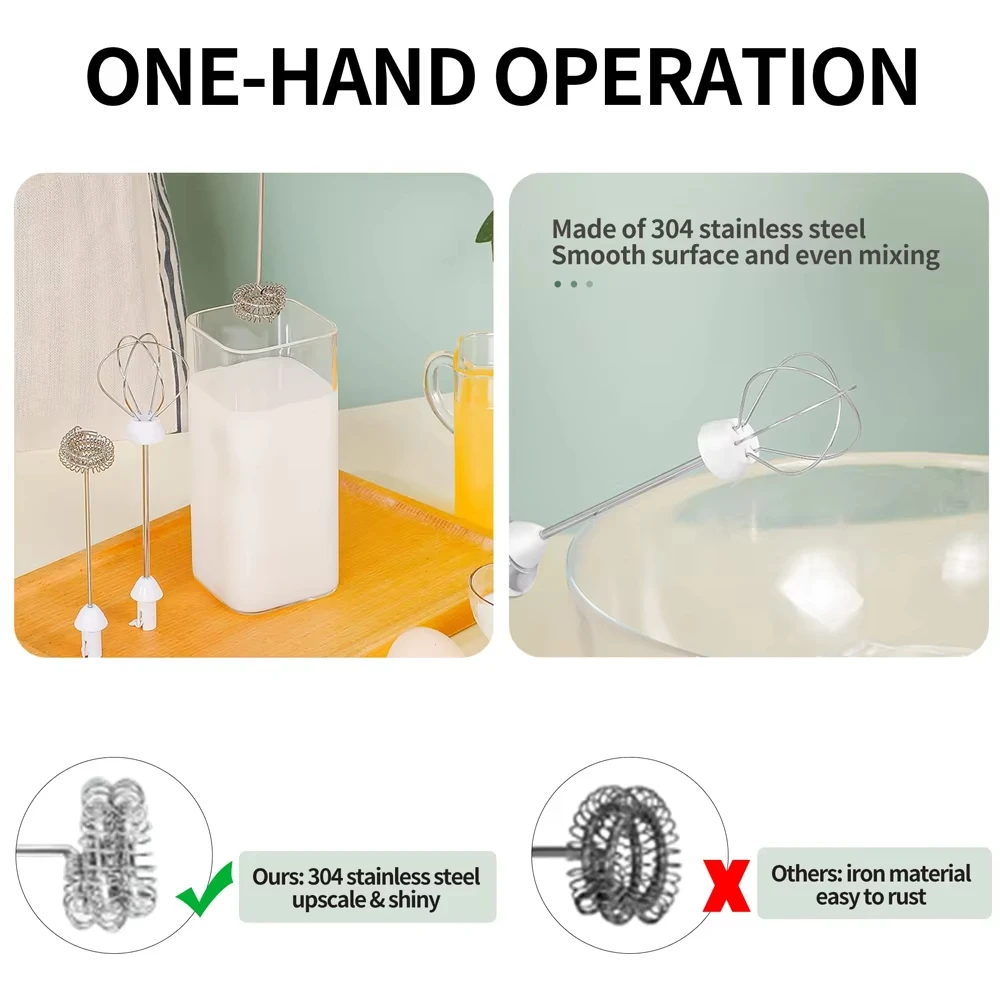 ONE-HAND OPERATION

Made of 304 stainless steel
Smooth surface and even mixing

Ours: 304 stainless steel
upscale & shiny

Others: iron material
easy to rust