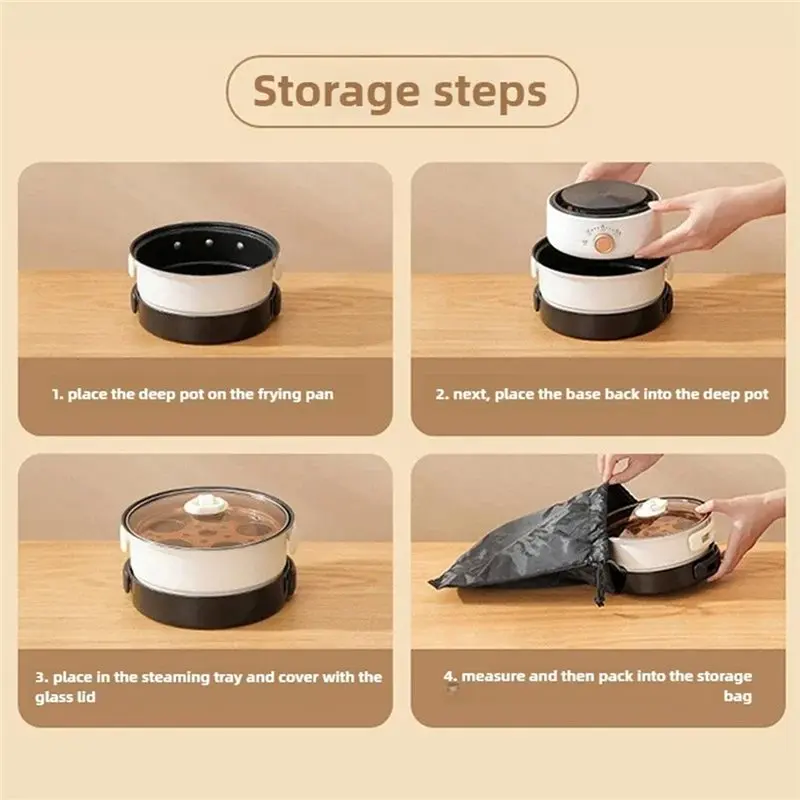 Storage steps

1. place the deep pot on the frying pan

2. next, place the base back into the deep pot

3. place in the steaming tray and cover with the glass lid

4. measure and then pack into the storage bag