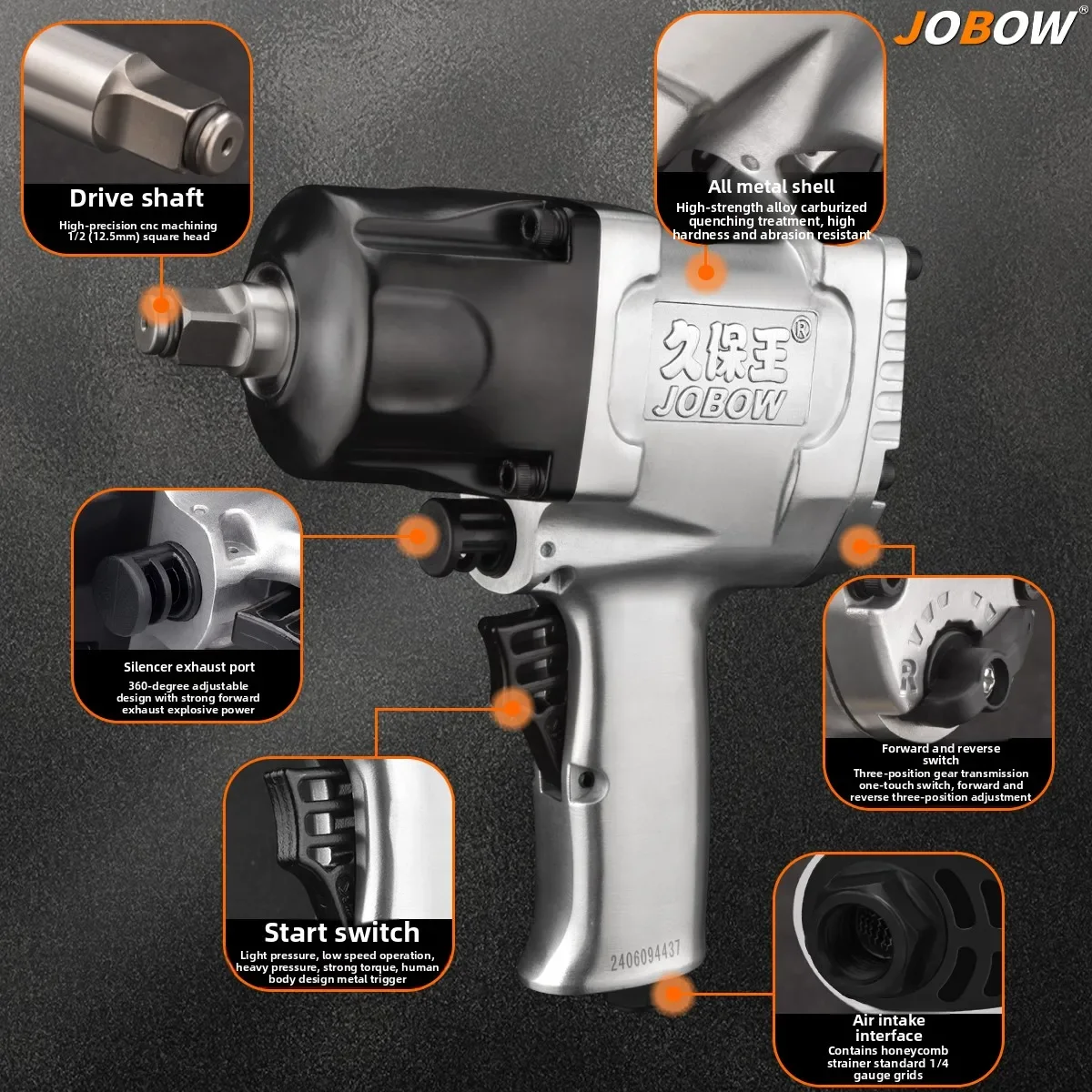 JOBOW®

Drive shaft
High-precision cnc machining 1/2 (12.5mm) square head

All metal shell
High-strength alloy carburized quenching treatment, high hardness and abrasion resistant

久保王®
JOBOW

Silencer exhaust port
360-degree adjustable design with strong forward exhaust explosive power

R

Forward and reverse switch
Three-position gear transmission one-touch switch, forward and reverse three-position adjustment

Start switch
Light pressure, low speed operation, heavy pressure, strong torque, human body design metal trigger

2406094437

Air intake interface
Contains honeycomb strainer standard 1/4 gauge grids