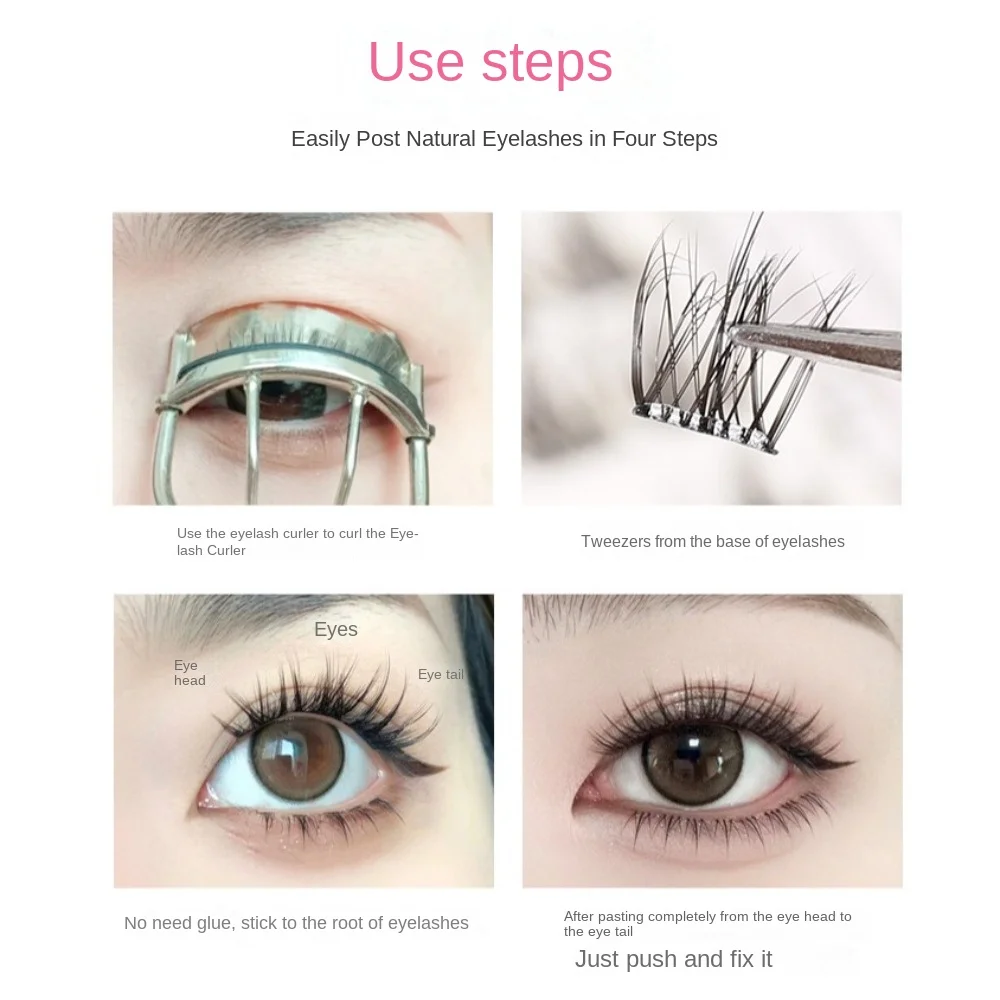 Use steps

Easily Post Natural Eyelashes in Four Steps

Use the eyelash curler to curl the Eyelash Curler

Tweezers from the base of eyelashes

Eyes

Eye head

Eye tail

No need glue, stick to the root of eyelashes

After pasting completely from the eye head to the eye tail

Just push and fix it