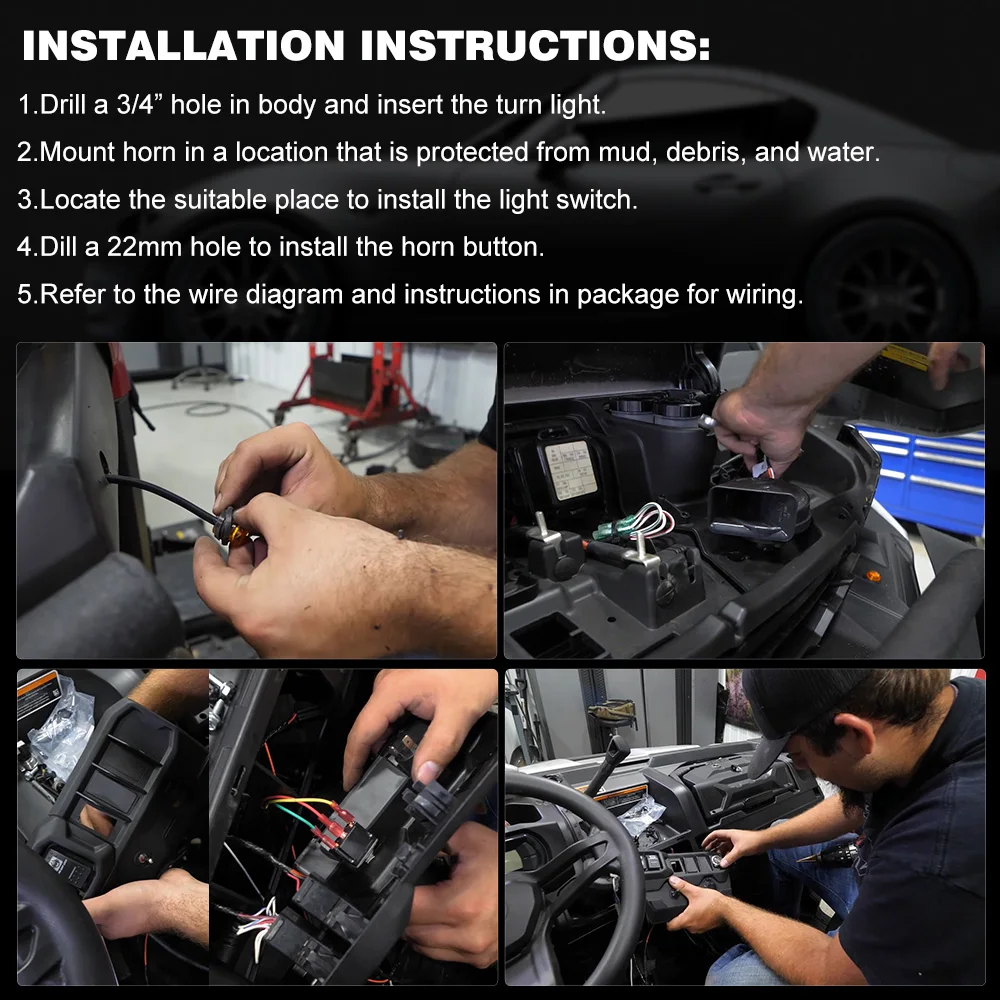 INSTALLATION INSTRUCTIONS:

1.Drill a 3/4” hole in body and insert the turn light.

2.Mount horn in a location that is protected from mud, debris, and water.

3.Locate the suitable place to install the light switch.

4.Dill a 22mm hole to install the horn button.

5.Refer to the wire diagram and instructions in package for wiring.