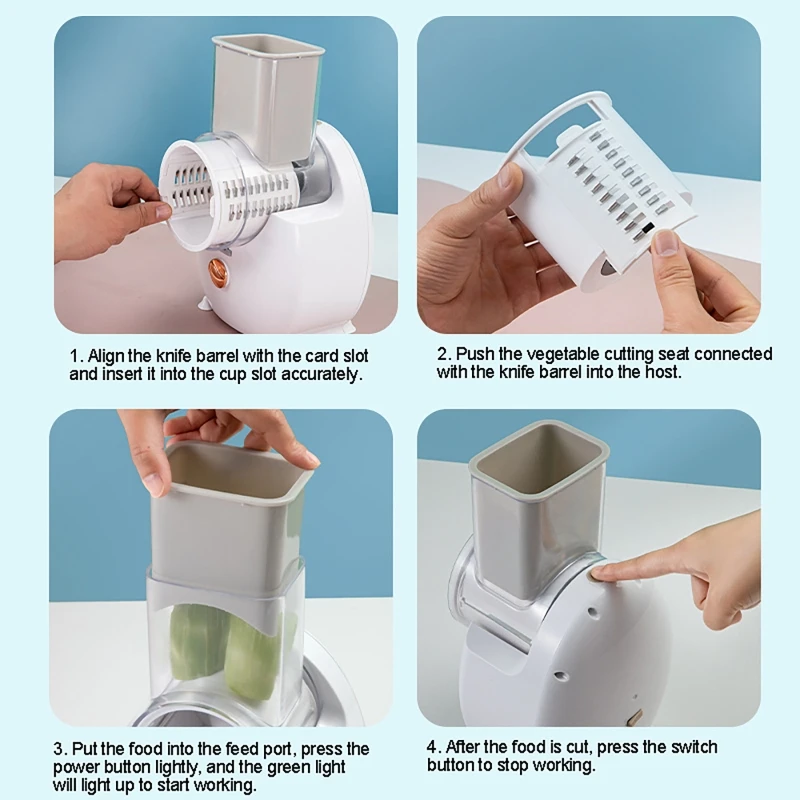 1. Align the knife barrel with the card slot and insert it into the cup slot accurately.

2. Push the vegetable cutting seat connected with the knife barrel into the host.

3. Put the food into the feed port, press the power button lightly, and the green light will light up to start working.

4. After the food is cut, press the switch button to stop working.