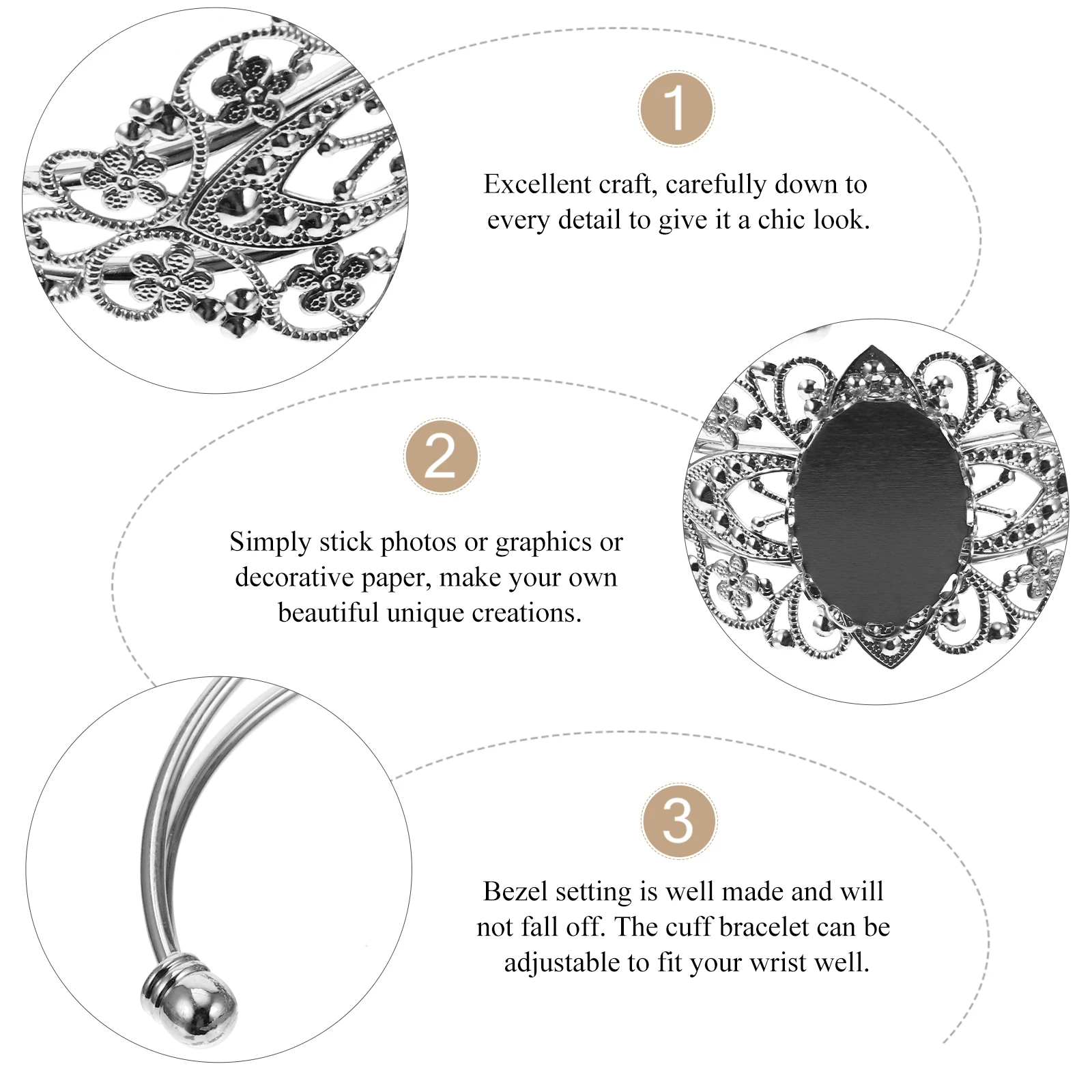 1

Excellent craft, carefully down to every detail to give it a chic look.

2

Simply stick photos or graphics or decorative paper, make your own beautiful unique creations.

3

Bezel setting is well made and will not fall off. The cuff bracelet can be adjustable to fit your wrist well.