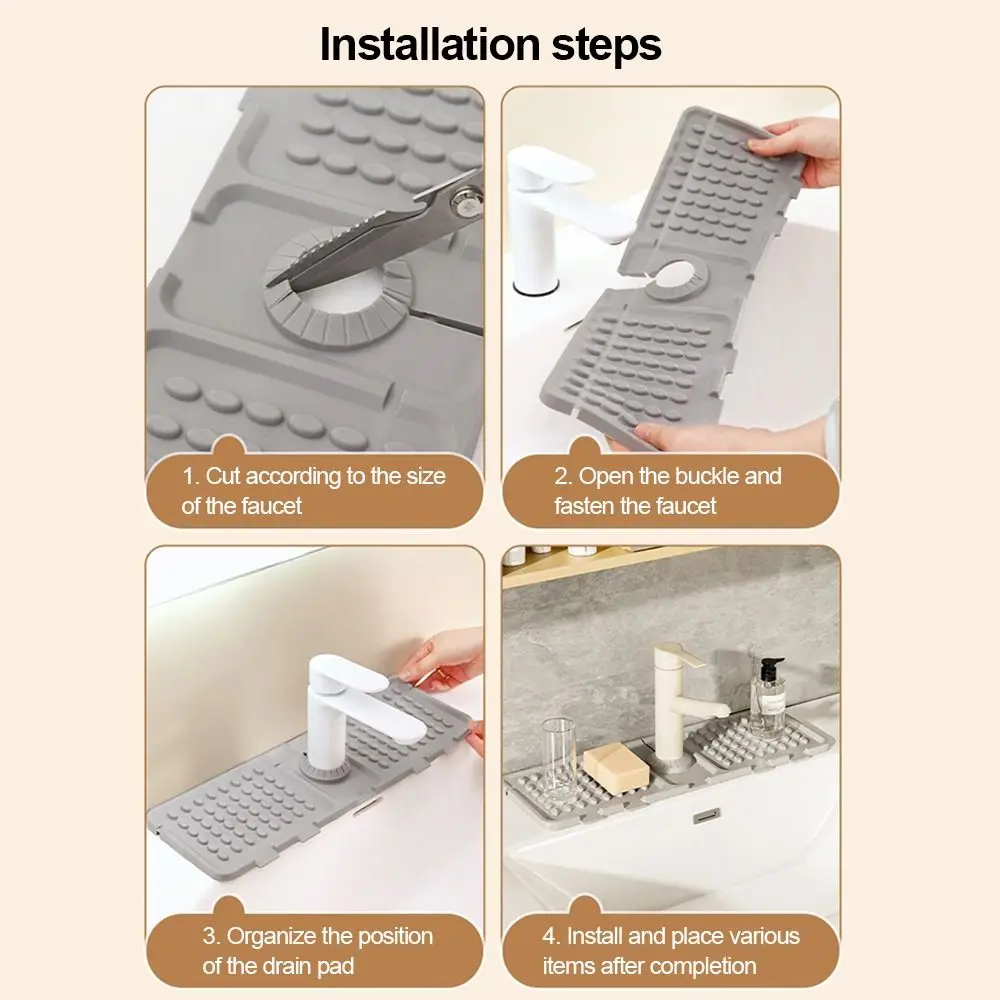 Installation steps

1. Cut according to the size of the faucet

2. Open the buckle and fasten the faucet

3. Organize the position of the drain pad

4. Install and place various items after completion