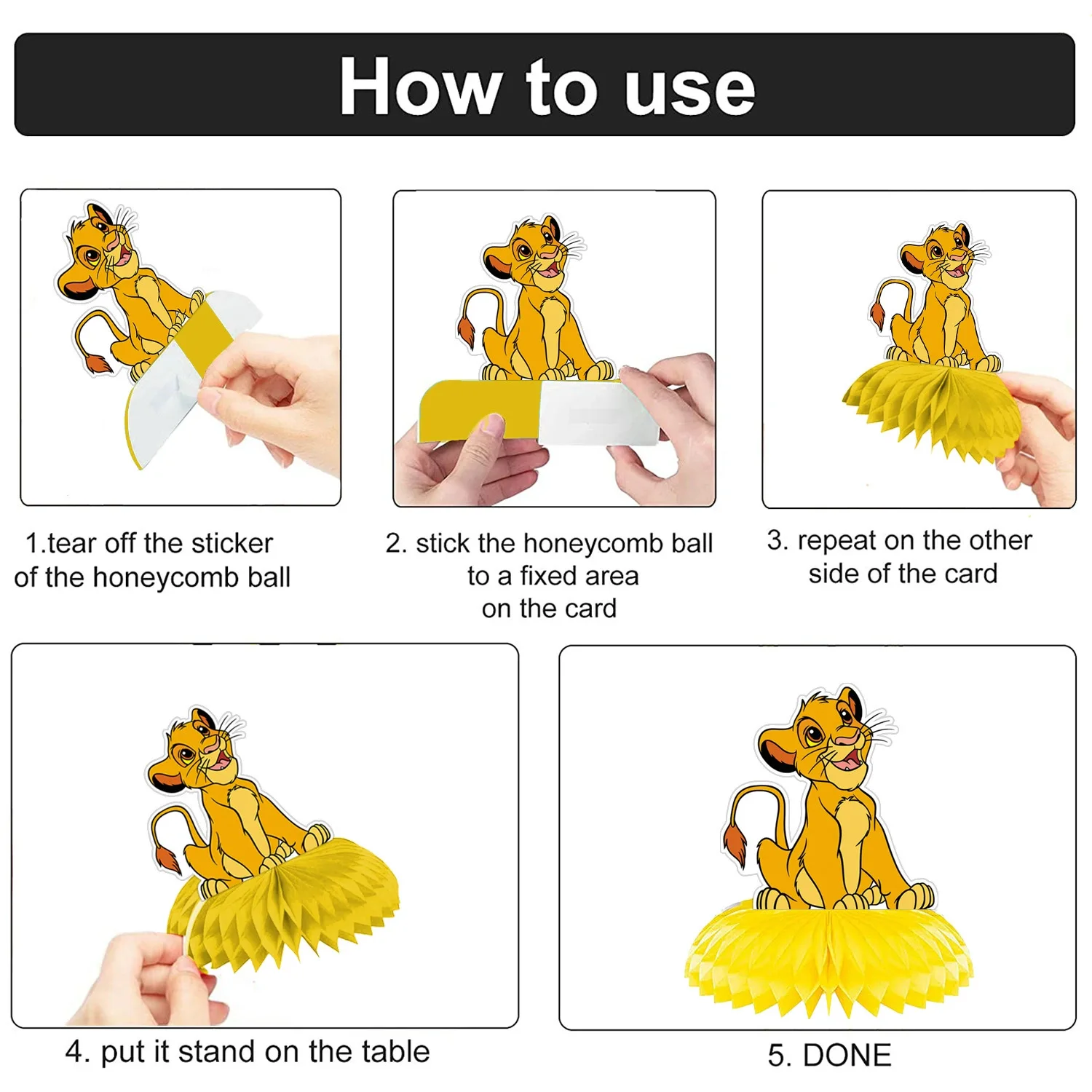 How to use

1.tear off the sticker of the honeycomb ball

2. stick the honeycomb ball to a fixed area on the card

3. repeat on the other side of the card

4. put it stand on the table

5. DONE