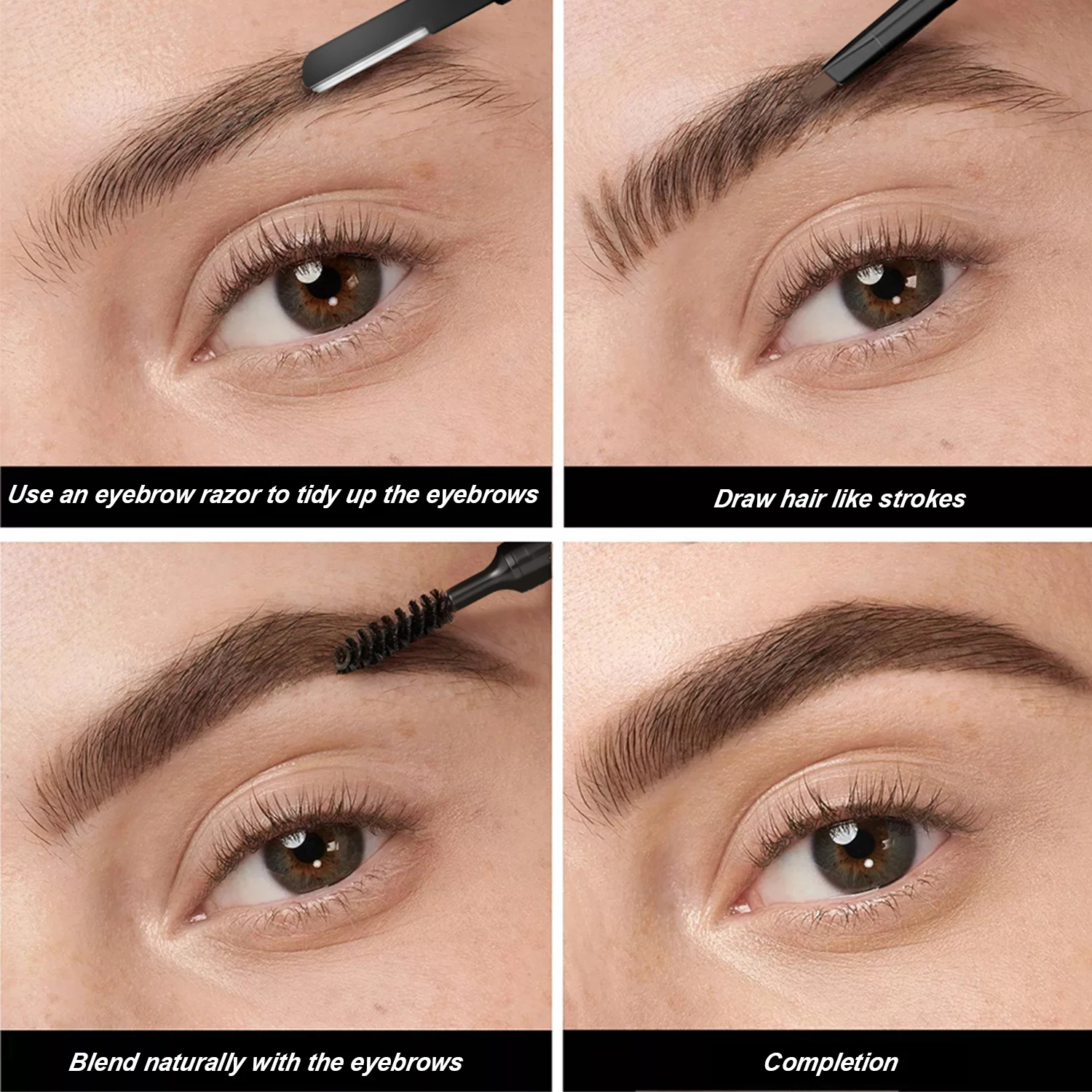 Use an eyebrow razor to tidy up the eyebrows

Draw hair like strokes

Blend naturally with the eyebrows

Completion