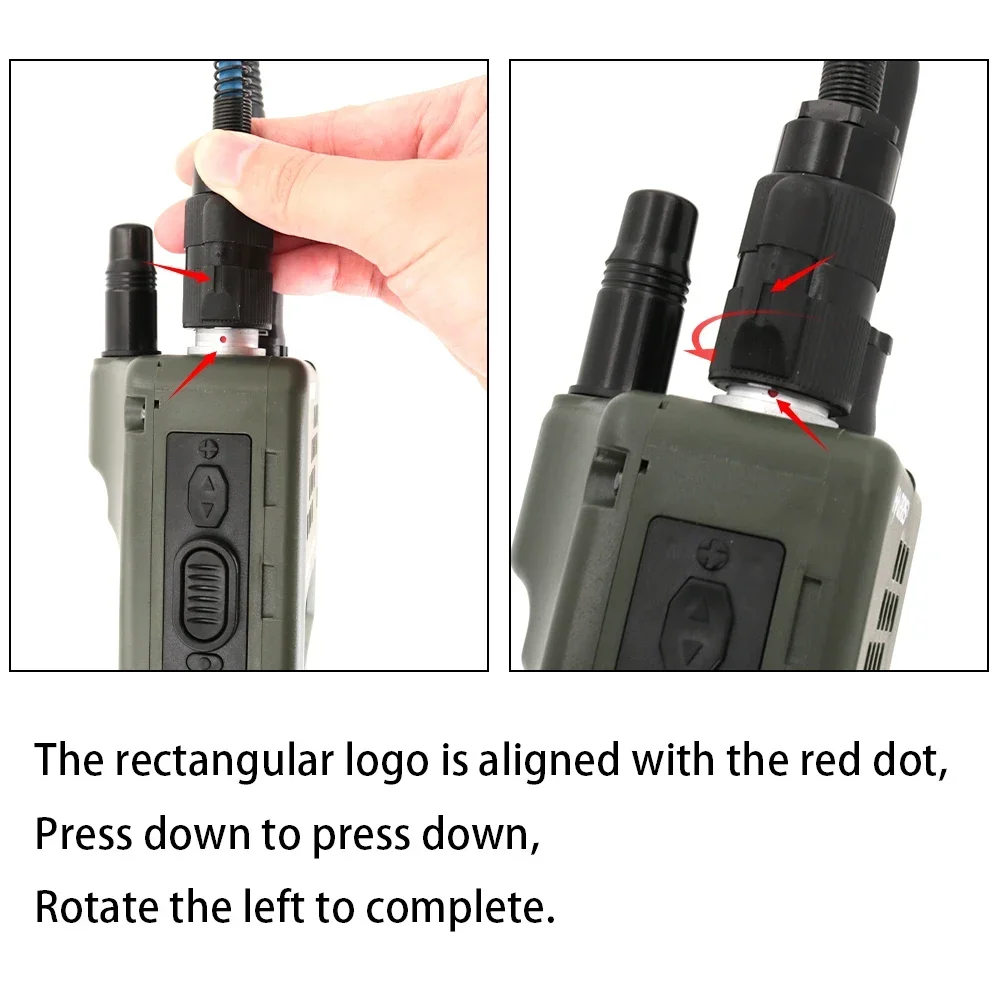 The rectangular logo is aligned with the red dot,
Press down to press down,
Rotate the left to complete.