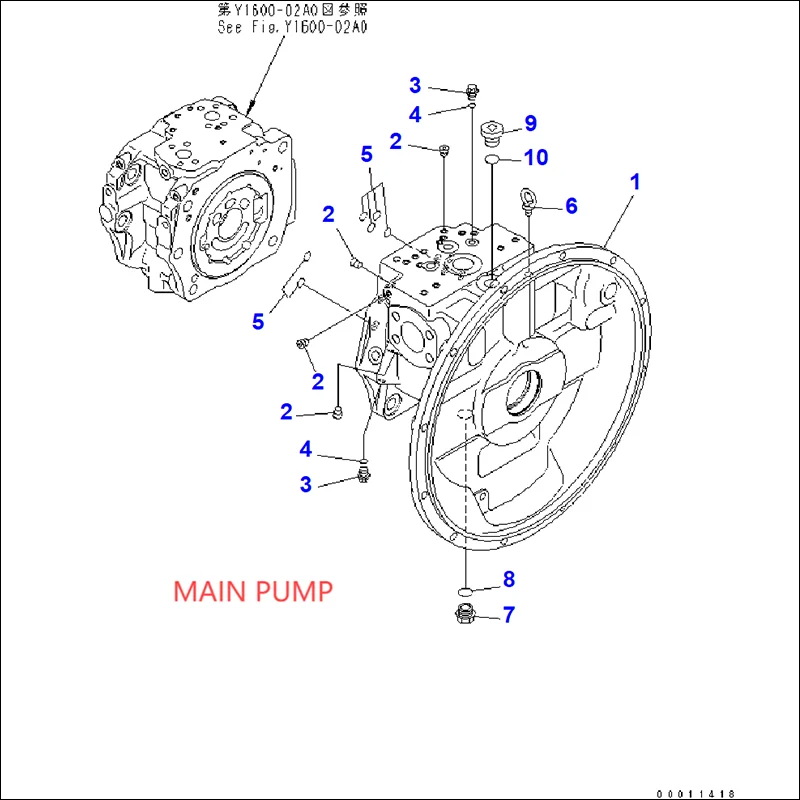 第Y1600-02A0図参照
See Fig.Y1600-02A0

3
4
9
2
10
5
1
6
2
5
2
2
4
3
8
7

MAIN PUMP

00011418