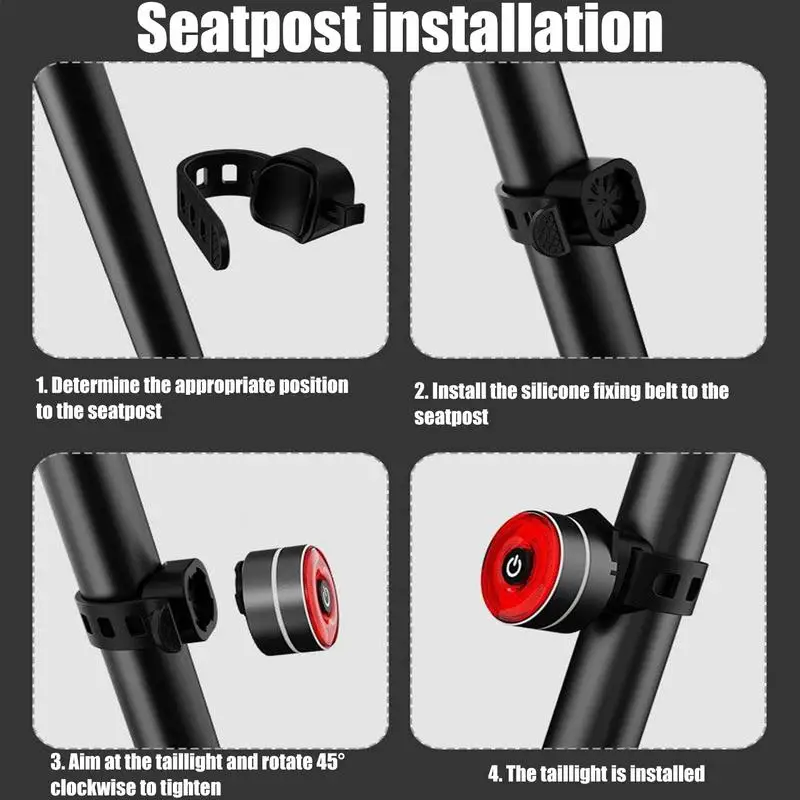 Seatpost installation

1. Determine the appropriate position to the seatpost

2. Install the silicone fixing belt to the seatpost

3. Aim at the taillight and rotate 45° clockwise to tighten

4. The taillight is installed