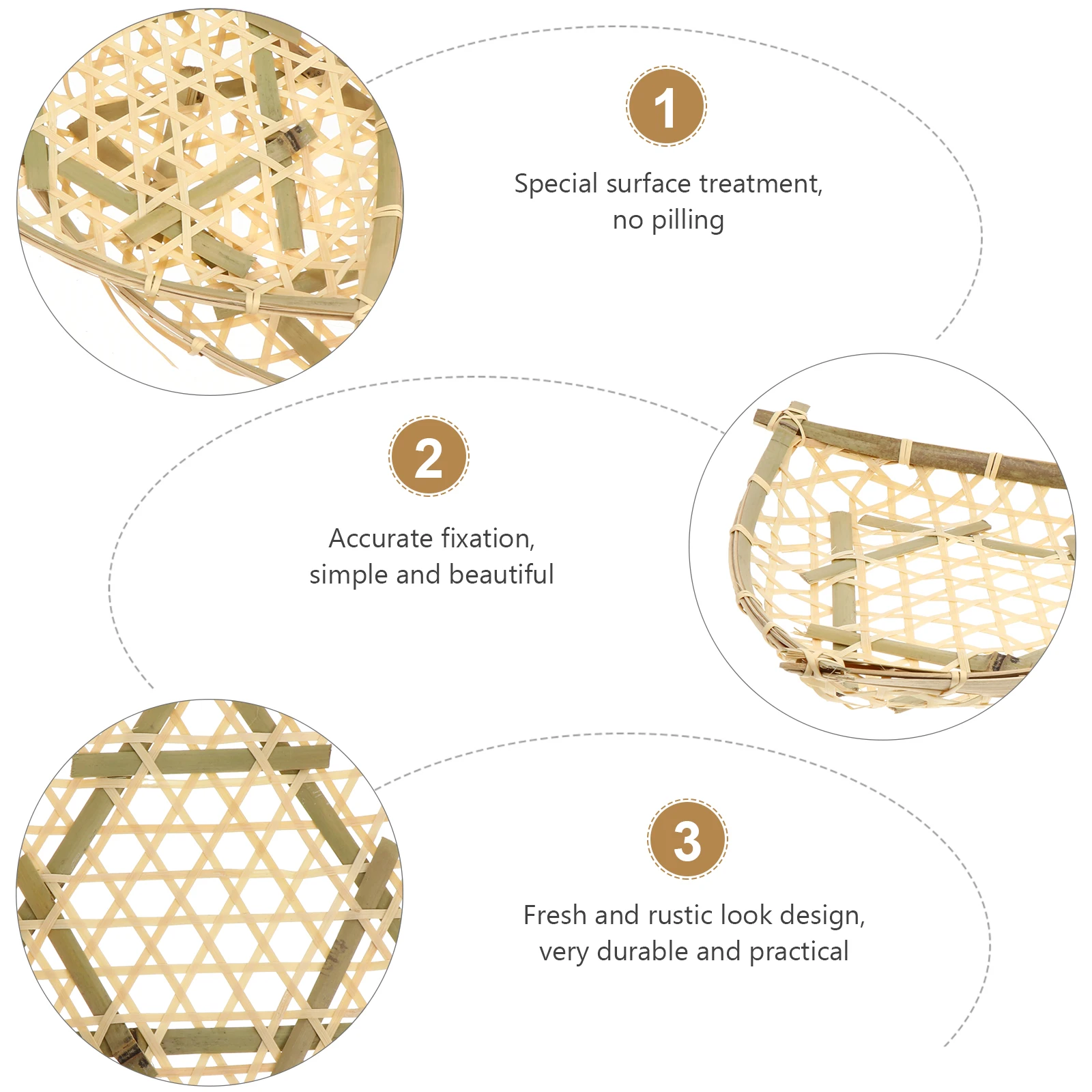 1

Special surface treatment, no pilling

2

Accurate fixation, simple and beautiful

3

Fresh and rustic look design, very durable and practical