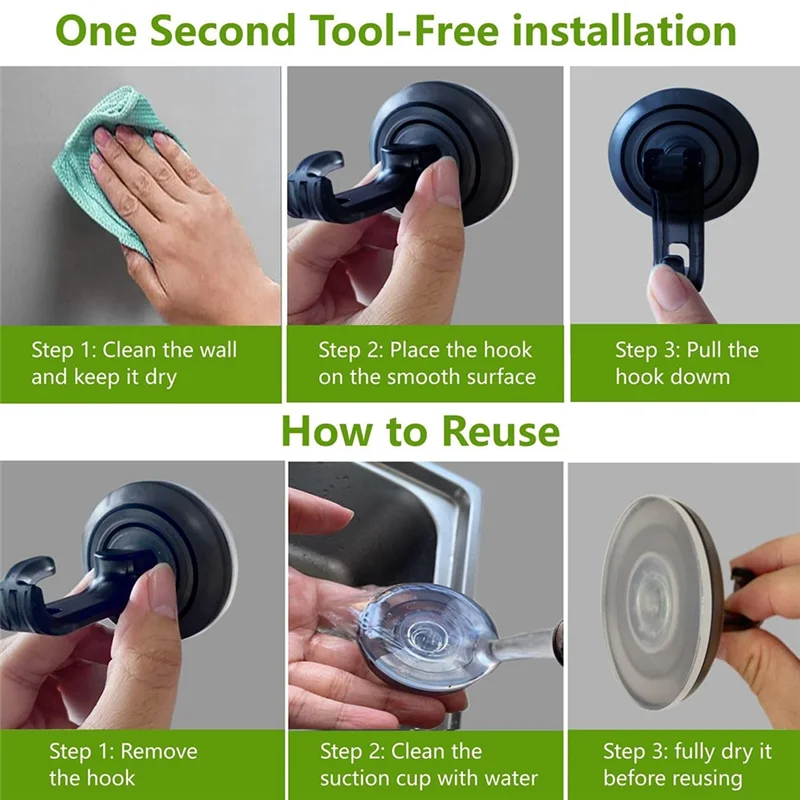 One Second Tool-Free installation

Step 1: Clean the wall and keep it dry

Step 2: Place the hook on the smooth surface

Step 3: Pull the hook dowm

How to Reuse

Step 1: Remove the hook

Step 2: Clean the suction cup with water

Step 3: fully dry it before reusing