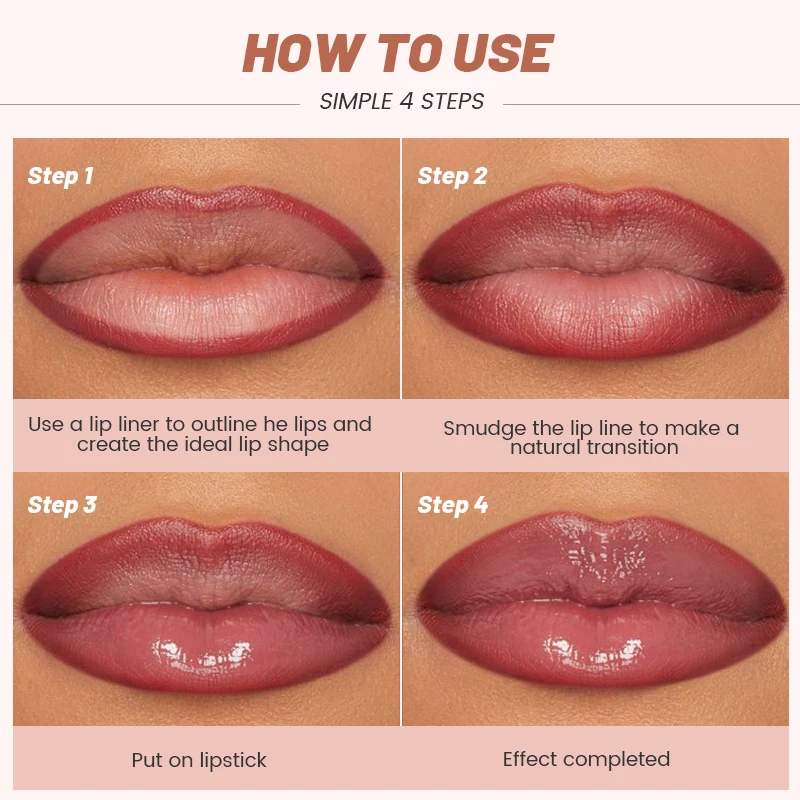 HOW TO USE

SIMPLE 4 STEPS

Step 1

Use a lip liner to outline he lips and create the ideal lip shape

Step 2

Smudge the lip line to make a natural transition

Step 3

Put on lipstick

Step 4

Effect completed