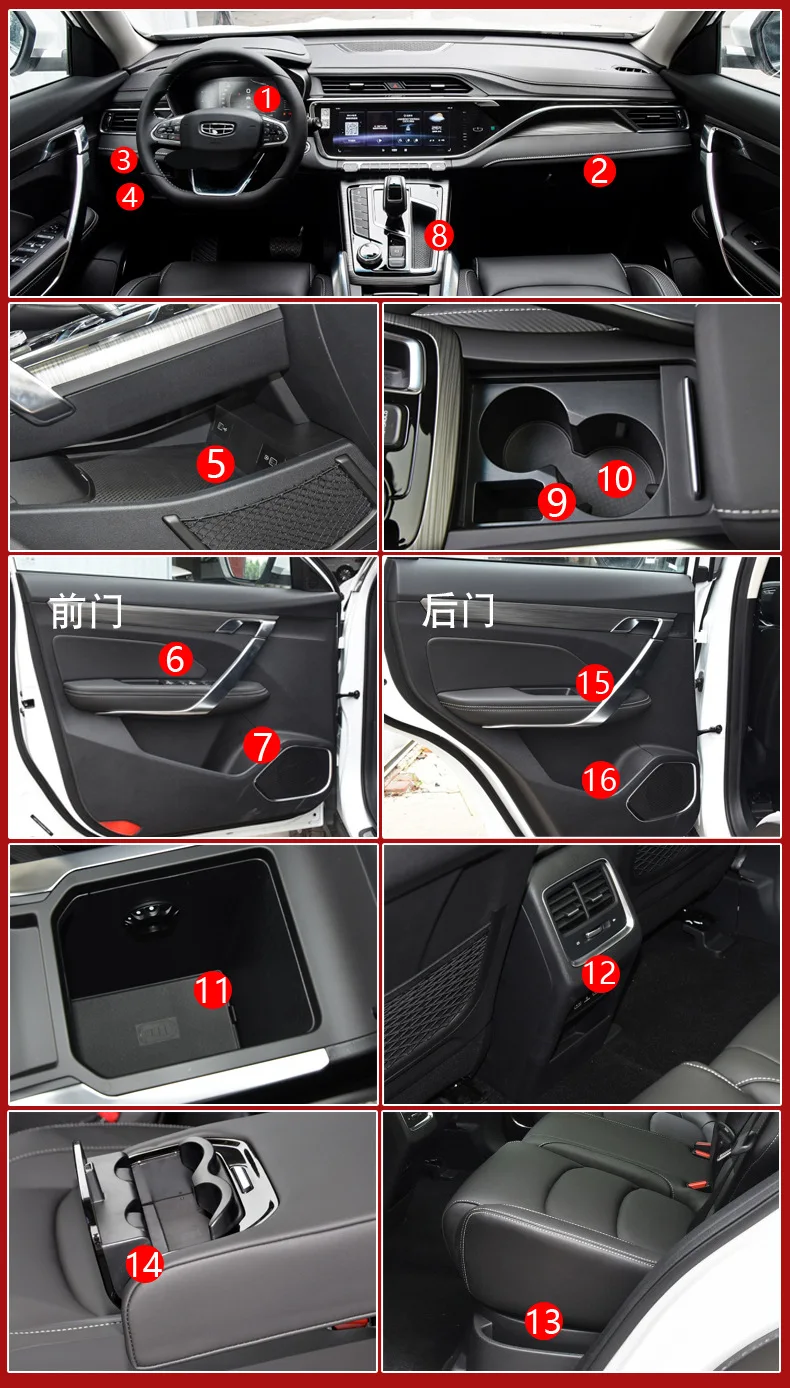 1
2
3
4
8
5
9
10
前门
6
7
后门
15
16
11
12
14
13