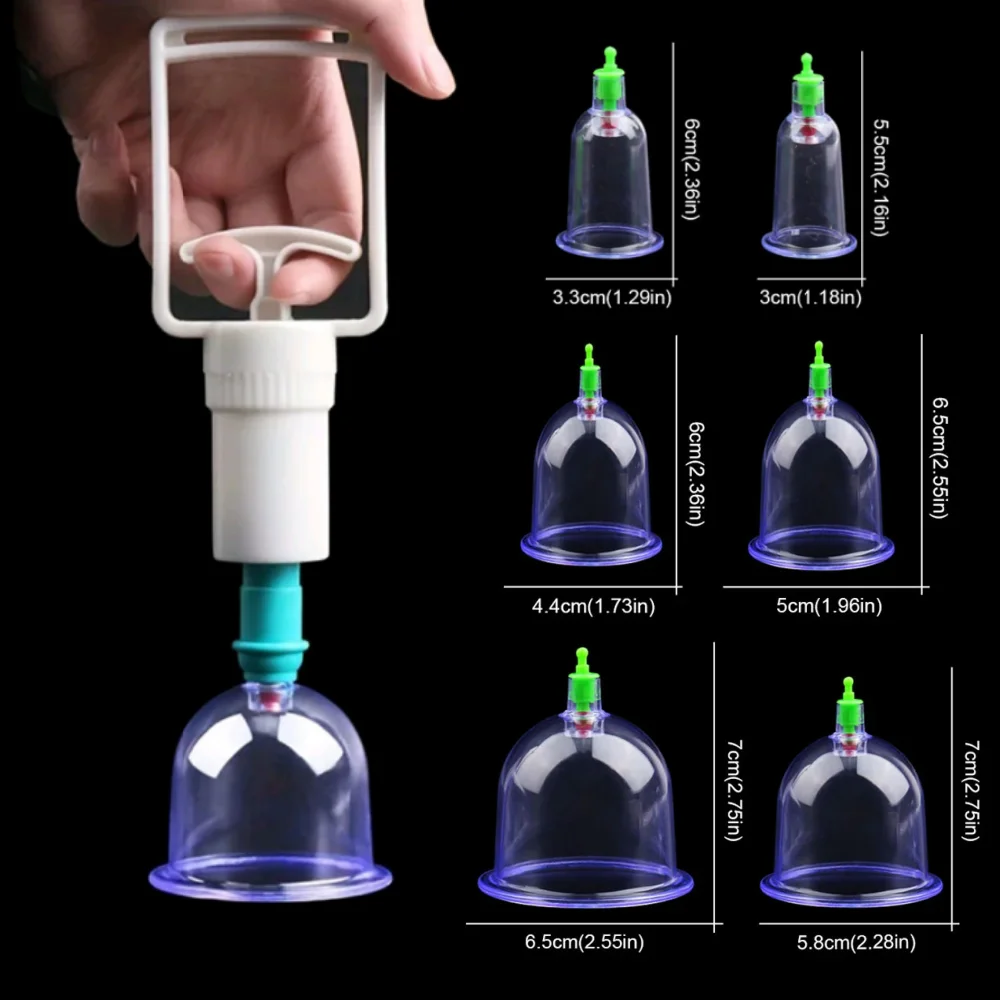 6cm(2.36in)
3.3cm(1.29in)
5.5cm(2.16in)
3cm(1.18in)
6cm(2.36in)
4.4cm(1.73in)
6.5cm(2.55in)
5cm(1.96in)
7cm(2.75in)
6.5cm(2.55in)
7cm(2.75in)
5.8cm(2.28in)