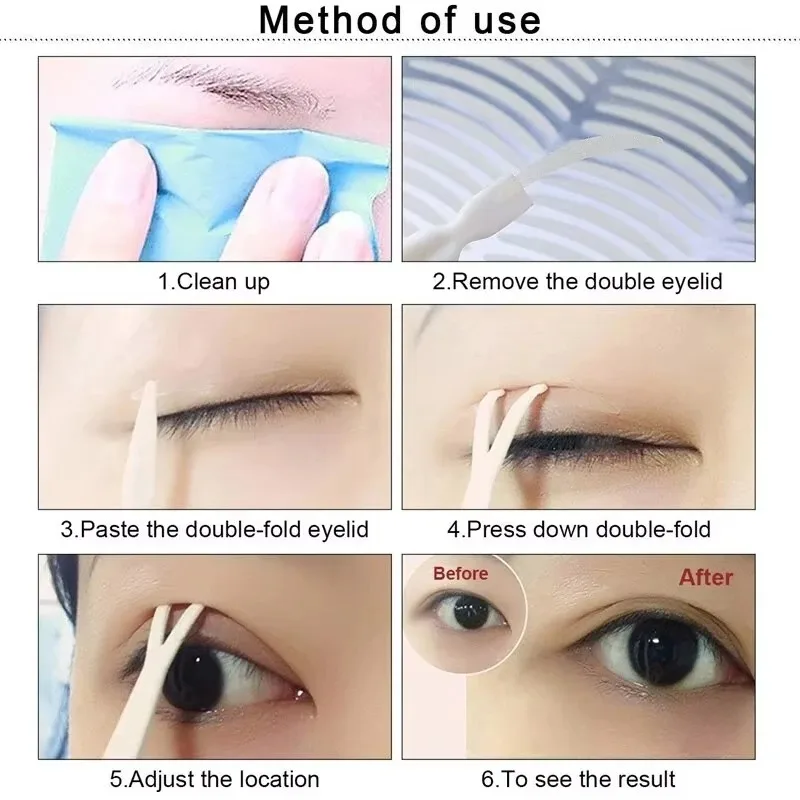 Method of use

1.Clean up

2.Remove the double eyelid

3.Paste the double-fold eyelid

4.Press down double-fold

5.Adjust the location

Before

After

6.To see the result