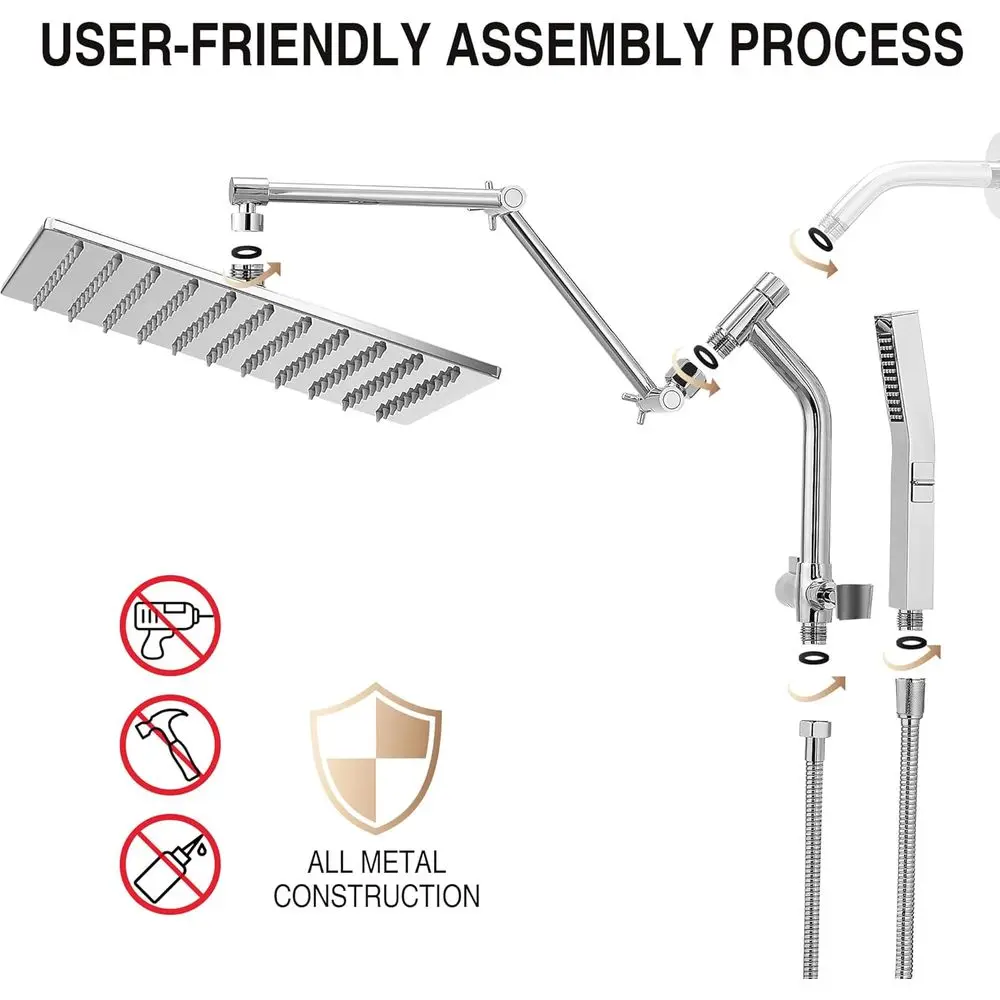 USER-FRIENDLY ASSEMBLY PROCESS

ALL METAL
CONSTRUCTION