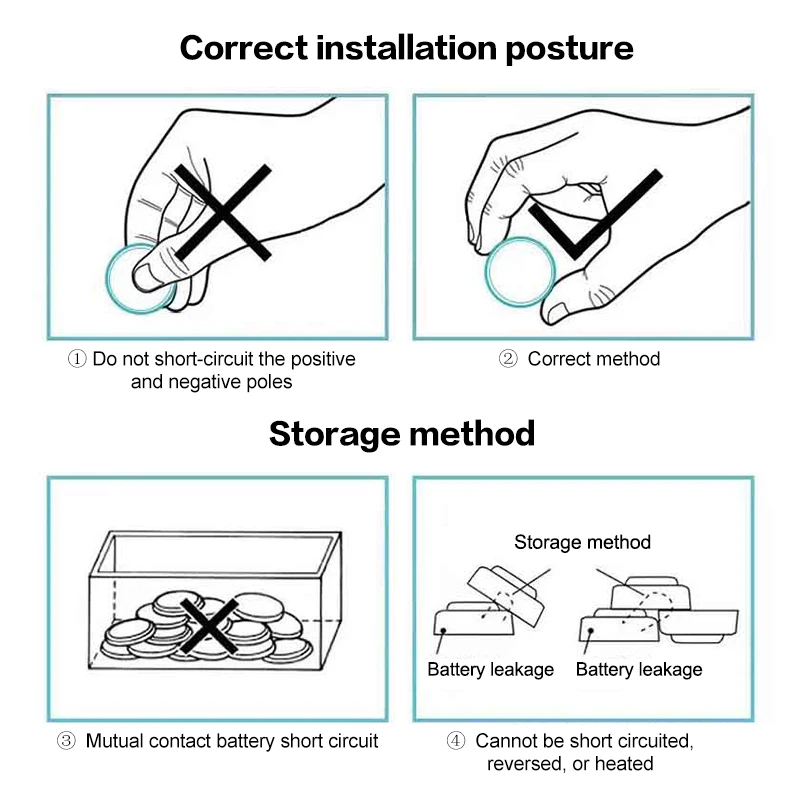 Correct installation posture

① Do not short-circuit the positive and negative poles

② Correct method

Storage method

Storage method

Battery leakage

Battery leakage

③ Mutual contact battery short circuit

④ Cannot be short circuited, reversed, or heated