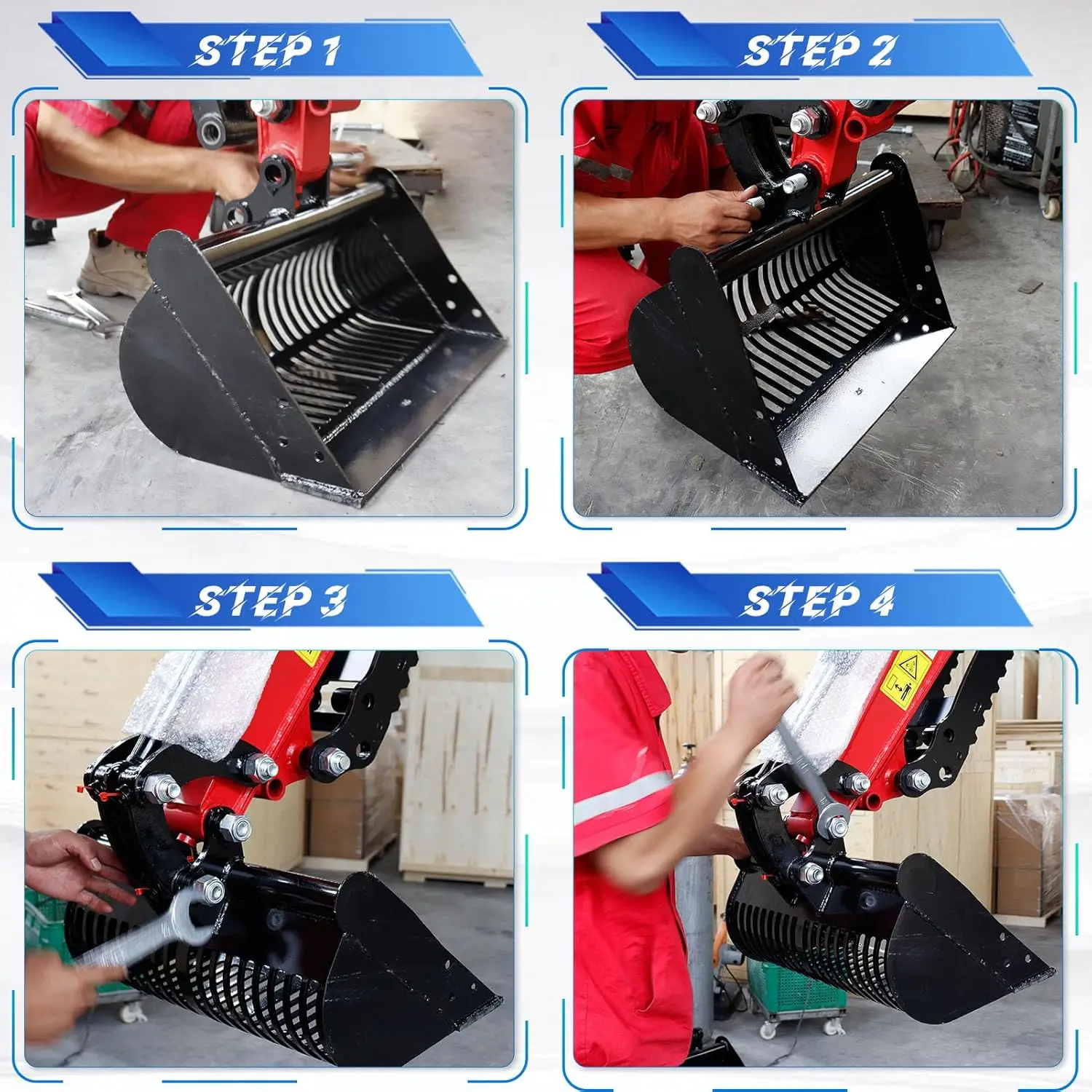 STEP 1

STEP 2

STEP 3

STEP 4