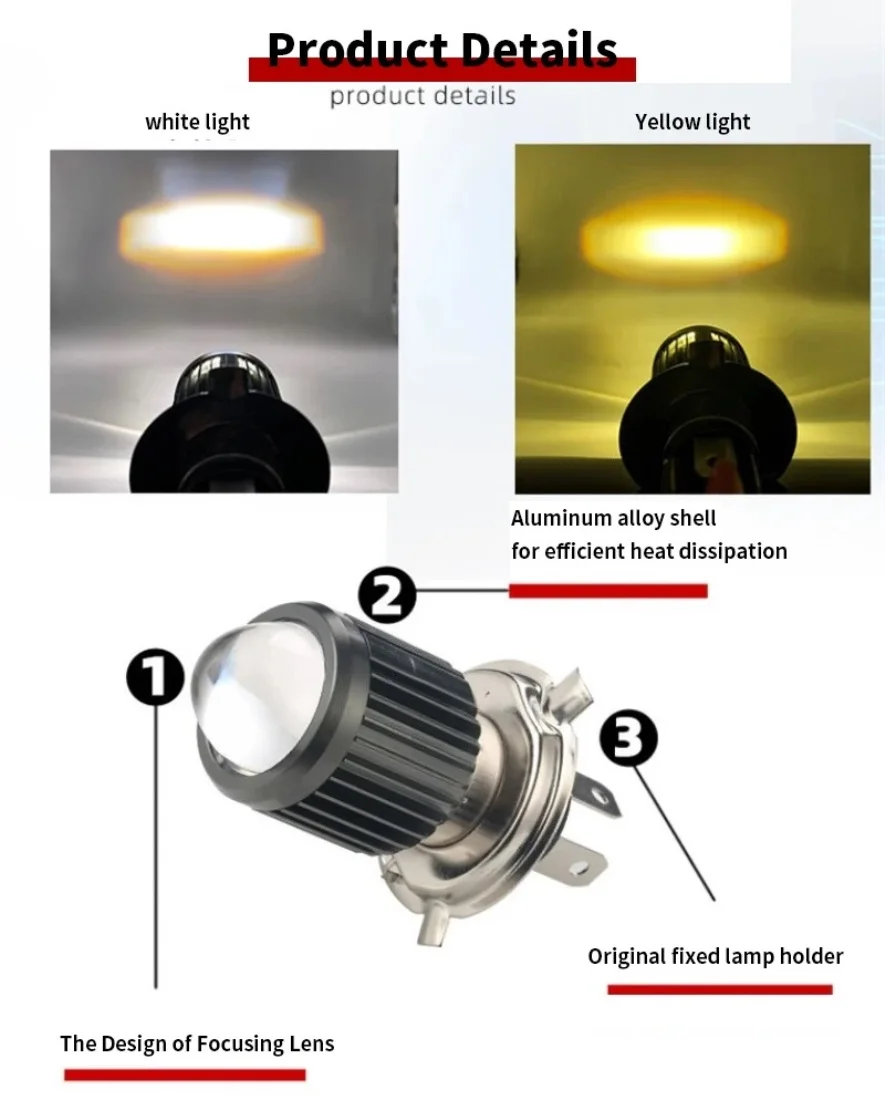 Product Details
product details

white light

Yellow light

Aluminum alloy shell
for efficient heat dissipation

2

1

3

Original fixed lamp holder

The Design of Focusing Lens