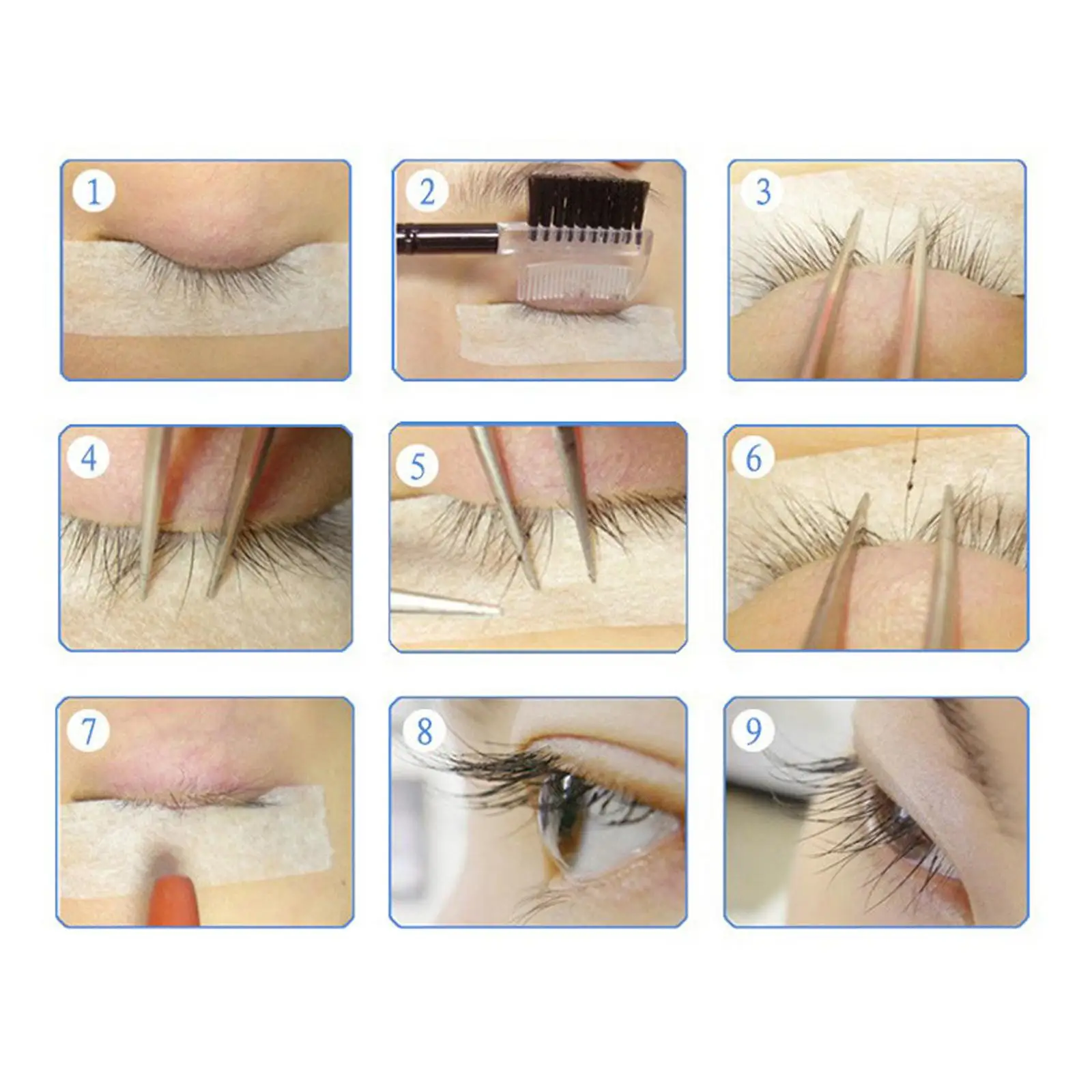 1

2

3

4

5

6

7

8

9