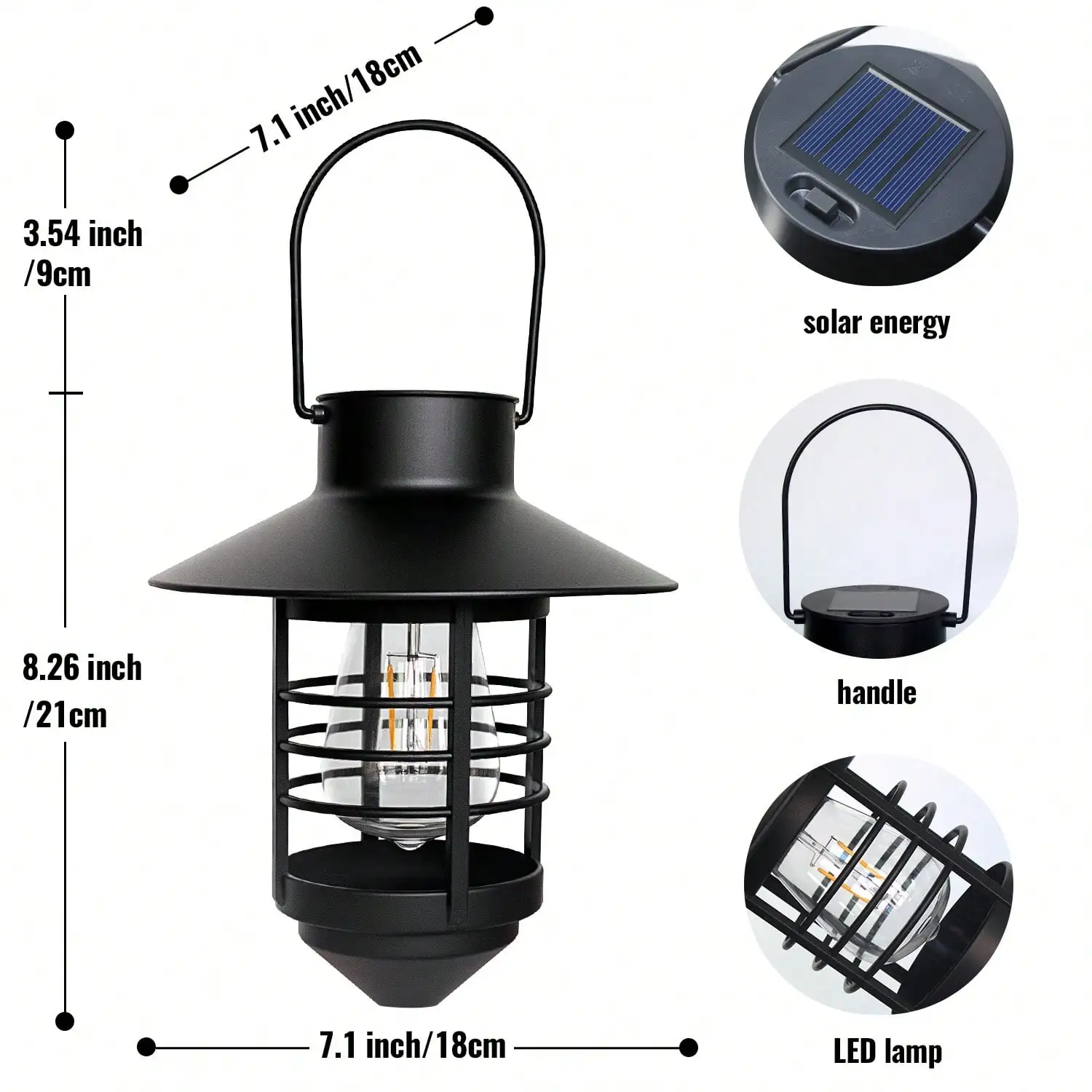 7.1 inch/18cm

3.54 inch /9cm

8.26 inch /21cm

7.1 inch/18cm

solar energy

handle

LED lamp