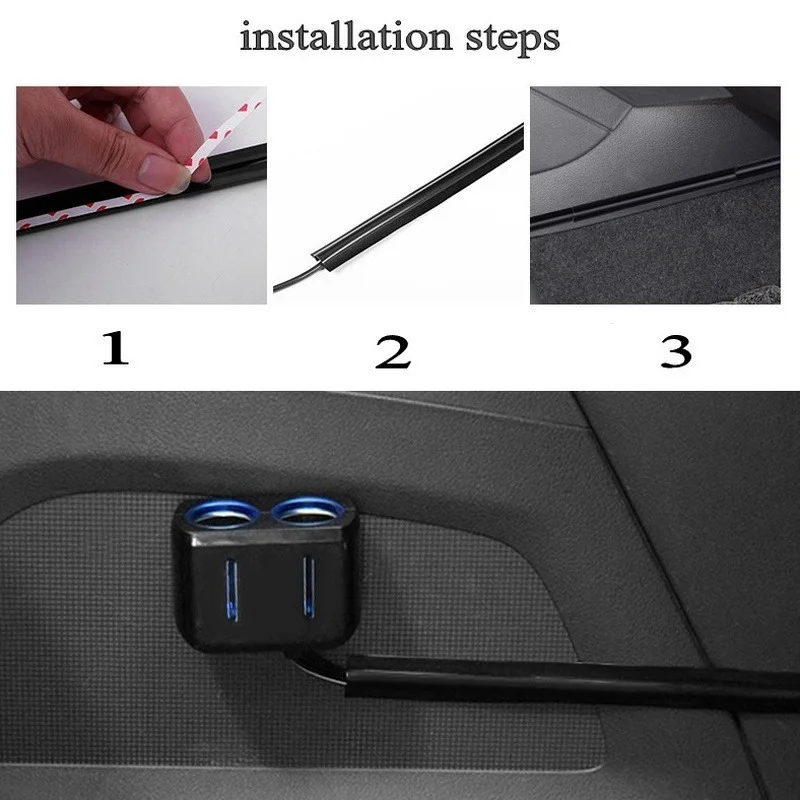 installation steps

1

2

3