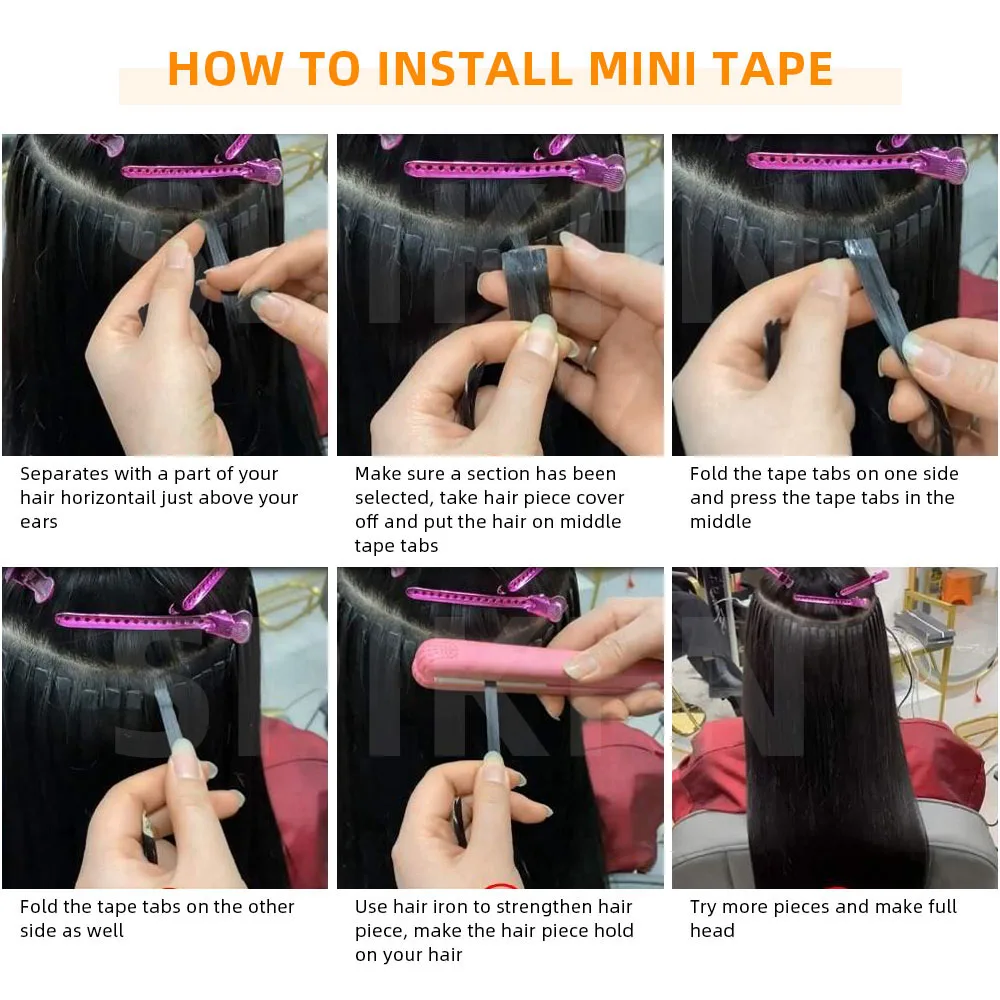 HOW TO INSTALL MINI TAPE

Separates with a part of your hair horizontail just above your ears

Make sure a section has been selected, take hair piece cover off and put the hair on middle tape tabs

Fold the tape tabs on one side and press the tape tabs in the middle

Fold the tape tabs on the other side as well

Use hair iron to strengthen hair piece, make the hair piece hold on your hair

Try more pieces and make full head