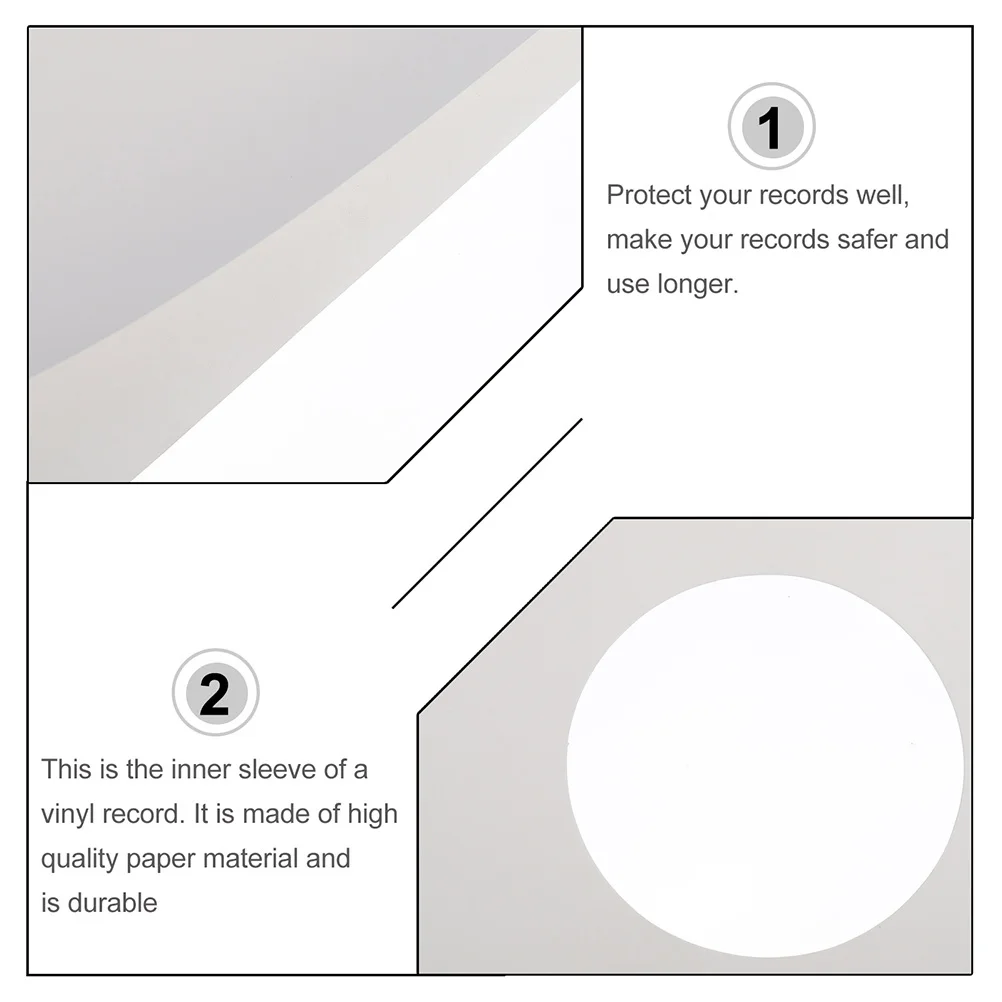 1

Protect your records well, make your records safer and use longer.

2

This is the inner sleeve of a vinyl record. It is made of high quality paper material and is durable