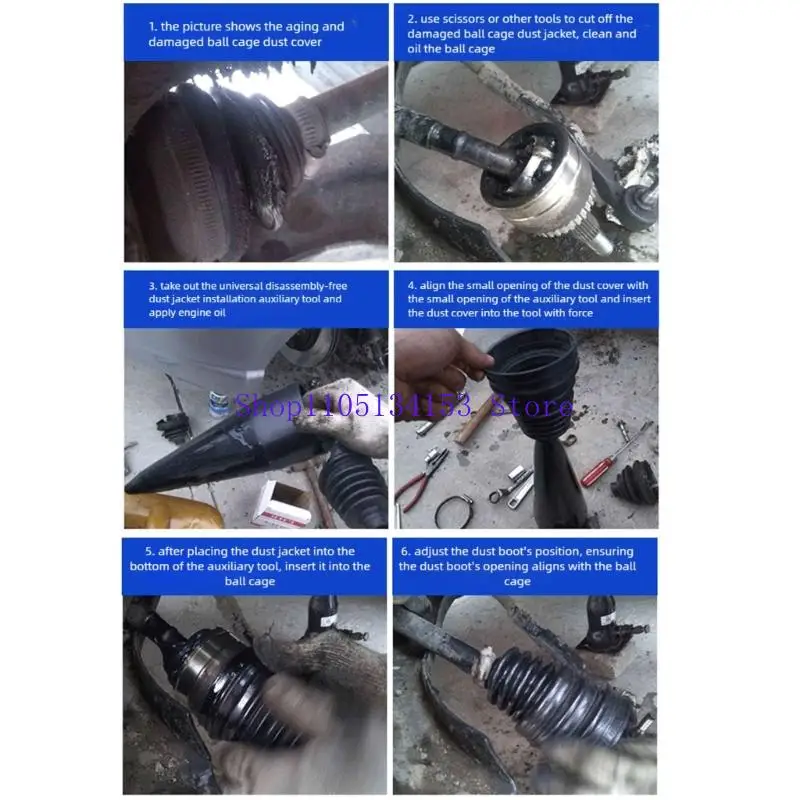 1. the picture shows the aging and damaged ball cage dust cover

2. use scissors or other tools to cut off the damaged ball cage dust jacket, clean and oil the ball cage

3. take out the universal disassembly-free dust jacket installation auxiliary tool and apply engine oil

4. align the small opening of the dust cover with the small opening of the auxiliary tool and insert the dust cover into the tool with force

Shop1105134153 Store

5. after placing the dust jacket into the bottom of the auxiliary tool, insert it into the ball cage

6. adjust the dust boot's position, ensuring the dust boot's opening aligns with the ball cage