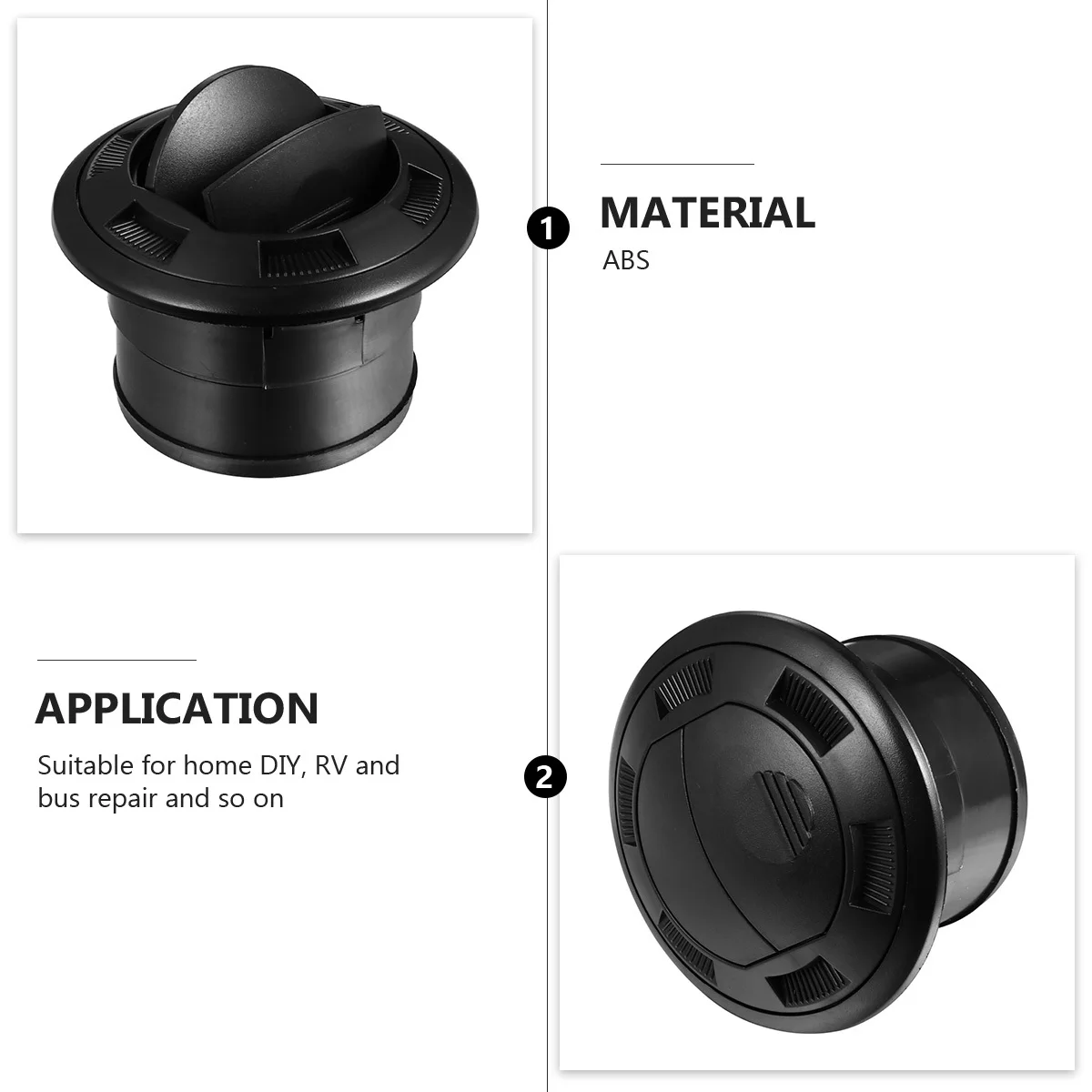 1

MATERIAL

ABS

APPLICATION

Suitable for home DIY, RV and bus repair and so on

2