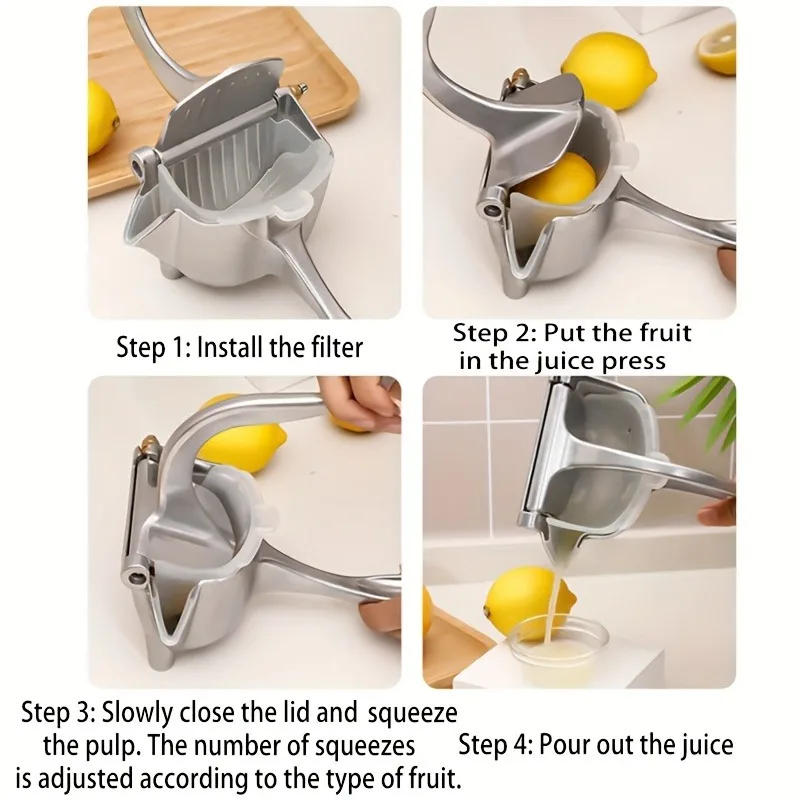 Step 1: Install the filter

Step 2: Put the fruit in the juice press

Step 3: Slowly close the lid and squeeze the pulp. The number of squeezes is adjusted according to the type of fruit.

Step 4: Pour out the juice