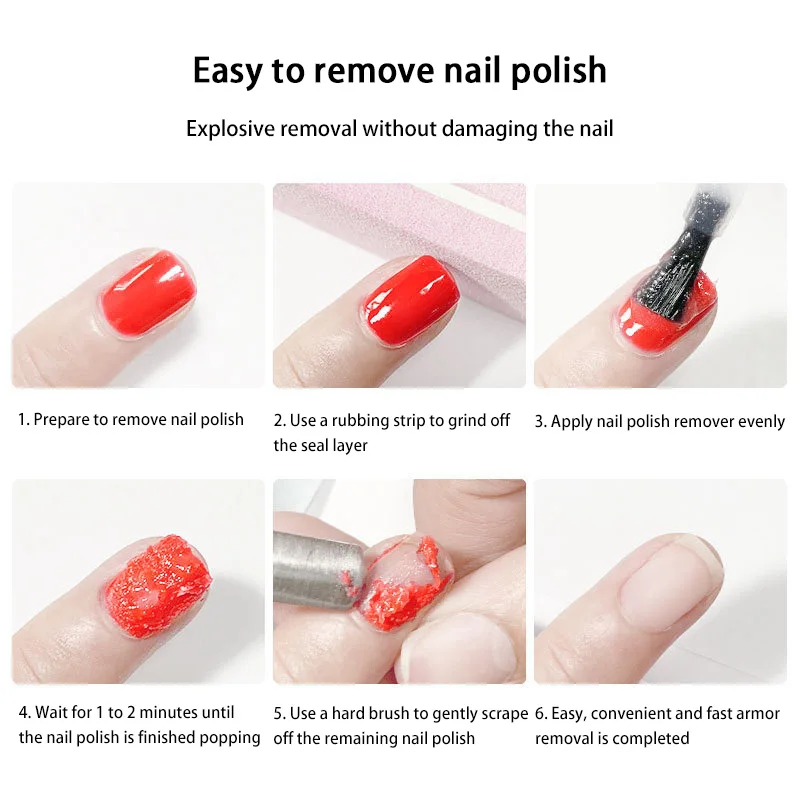 Easy to remove nail polish

Explosive removal without damaging the nail

1. Prepare to remove nail polish

2. Use a rubbing strip to grind off the seal layer

3. Apply nail polish remover evenly

4. Wait for 1 to 2 minutes until the nail polish is finished popping

5. Use a hard brush to gently scrape off the remaining nail polish

6. Easy, convenient and fast armor removal is completed