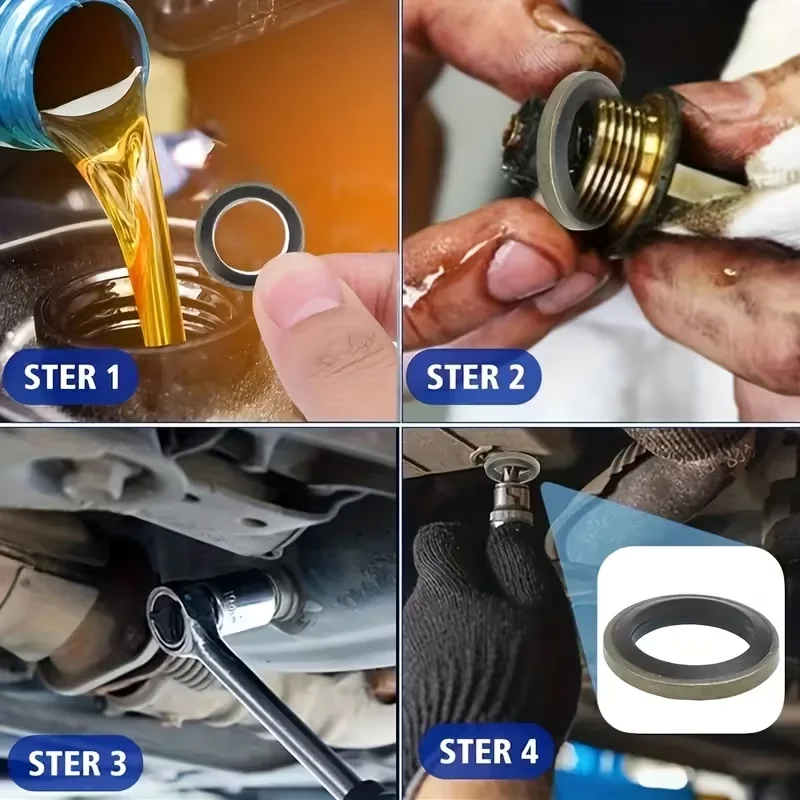 STER 1

STER 2

STER 3

STER 4